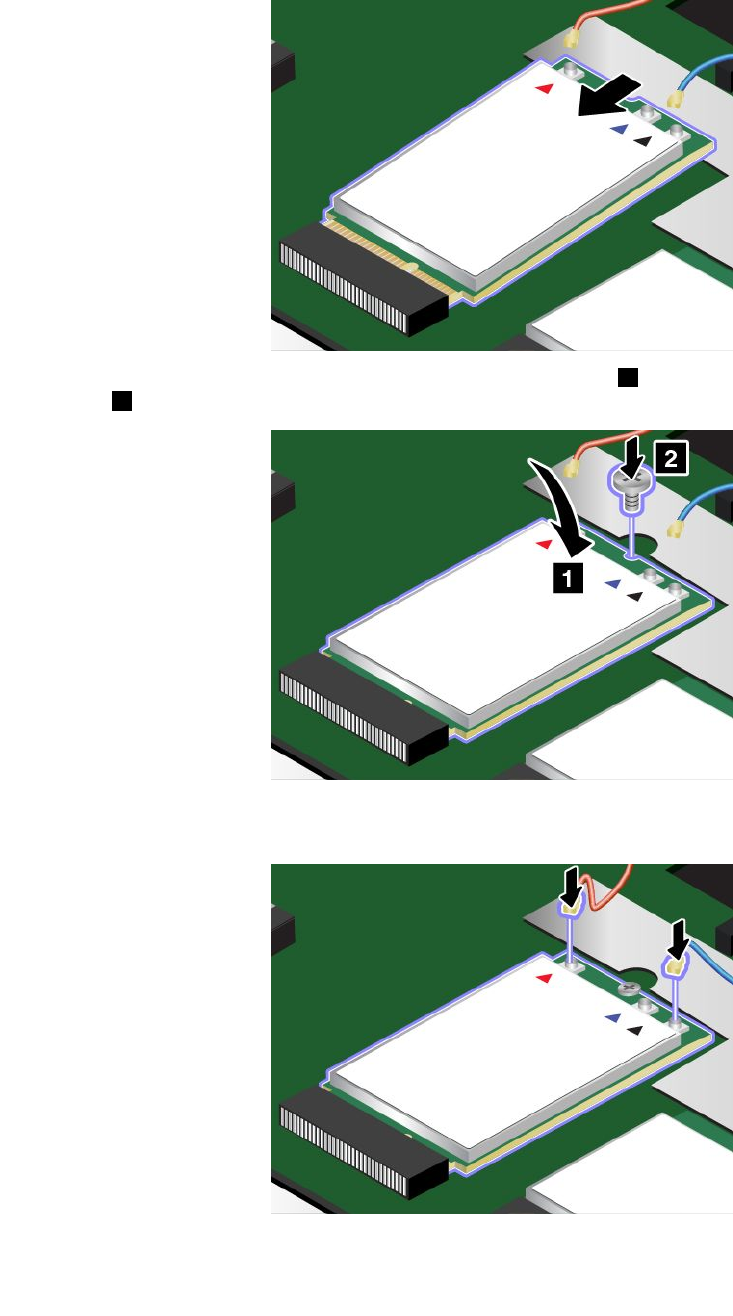 2

1