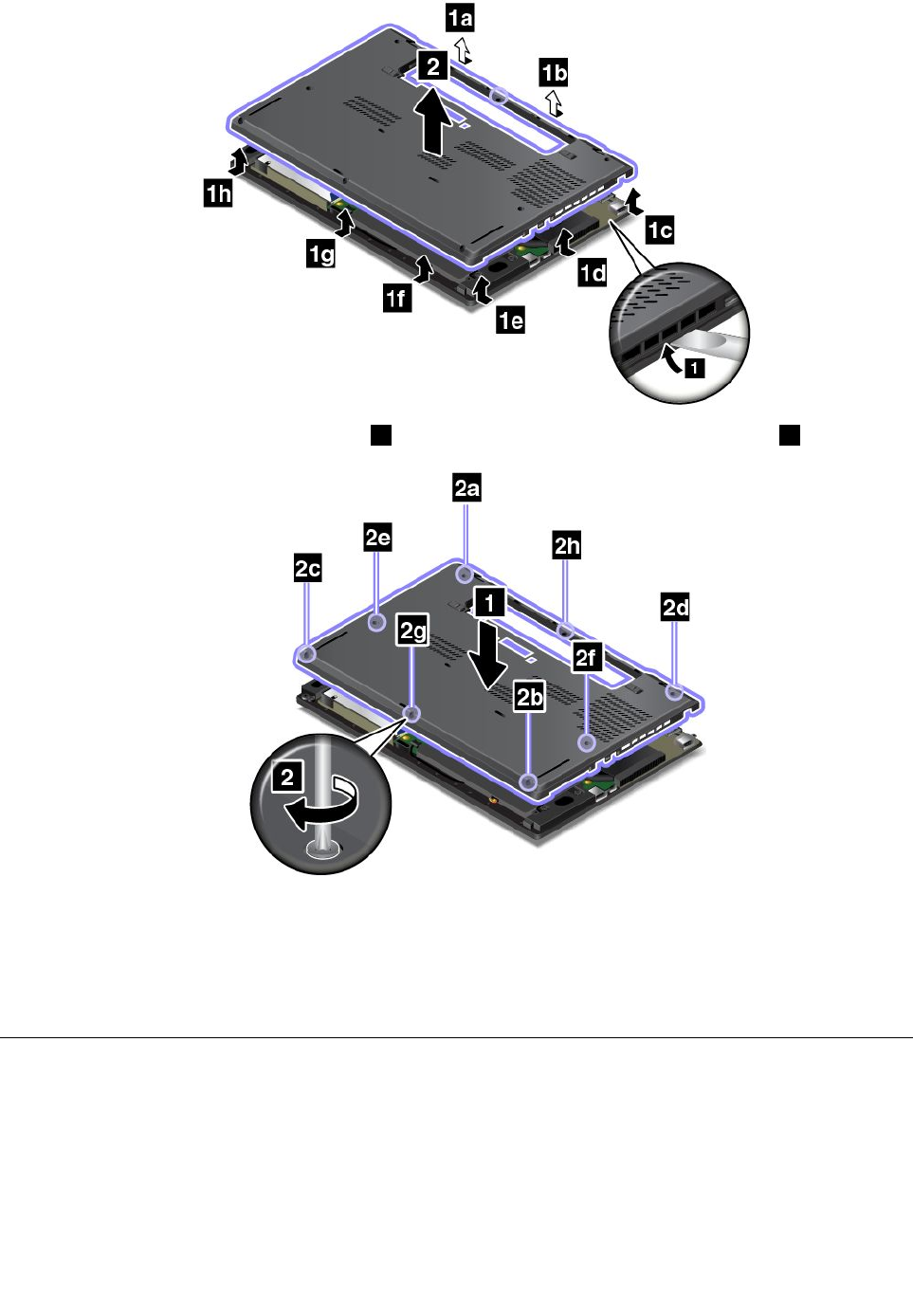 1a
2
1b
1h
1c
1g
1d
1f
1e
1

2a
2e
2h
2c
1
2d
2g
2f
2b
2