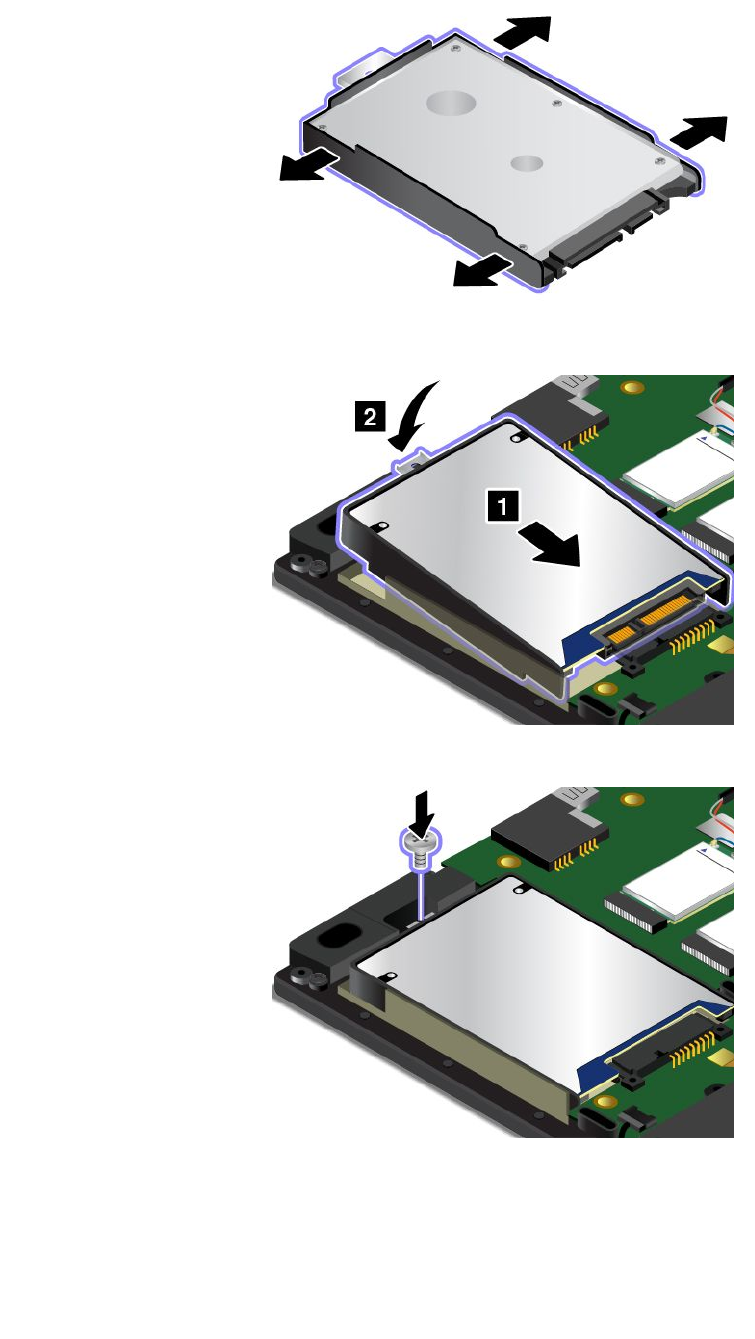 2

1