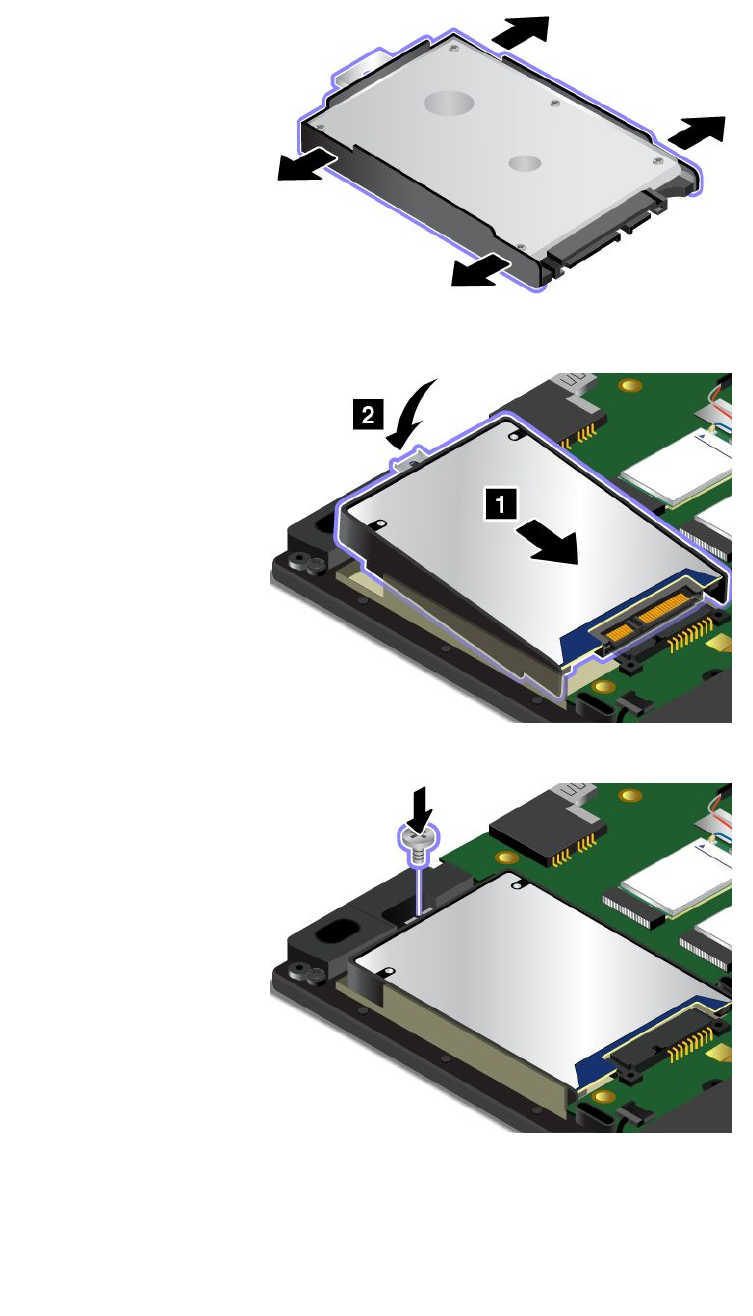 2

1