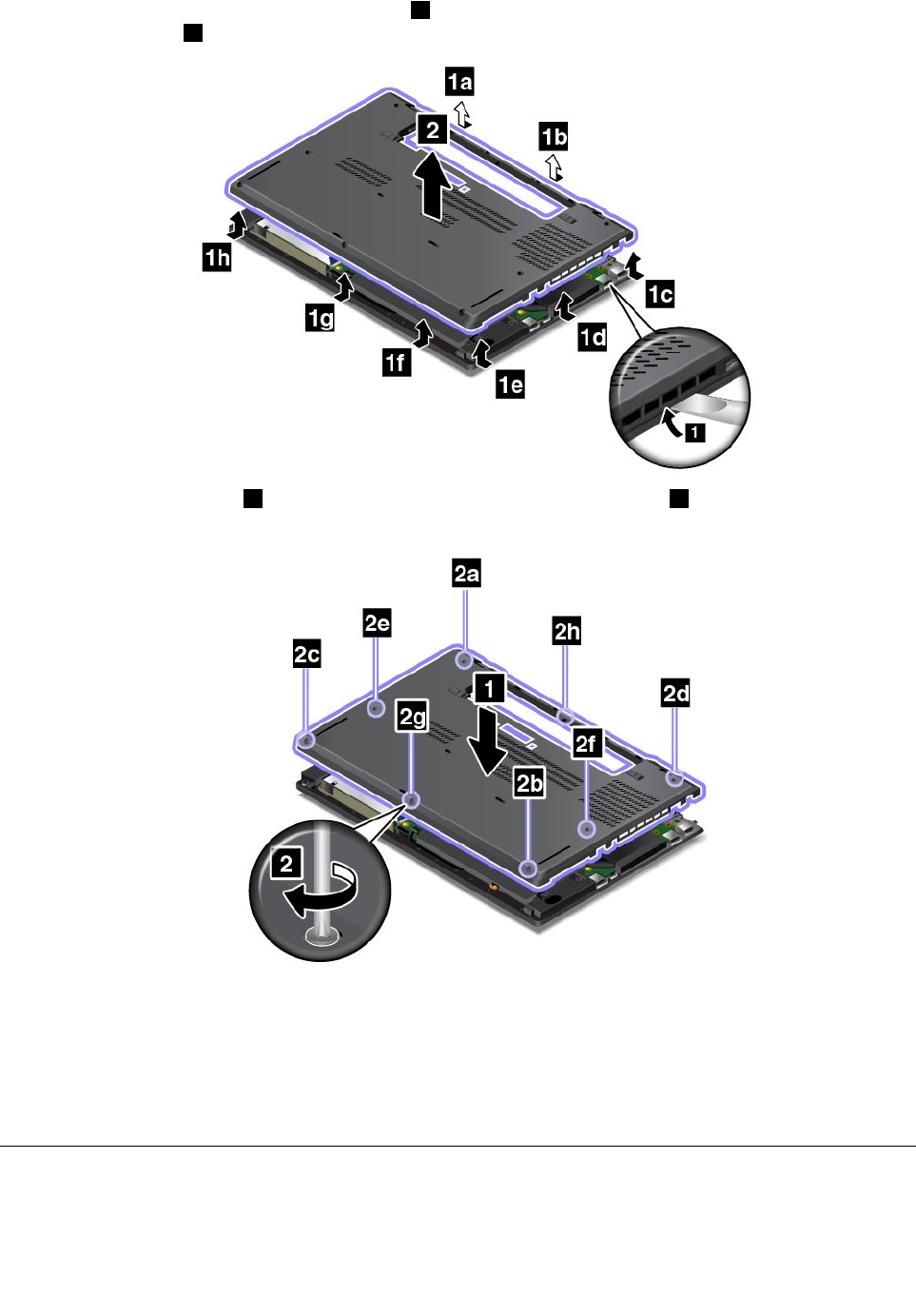 1a

2

1b

1h

1c

1g

1d

1f

1e

1

2a

2e

2h

2c

1

2d

2g

2f

2b

2