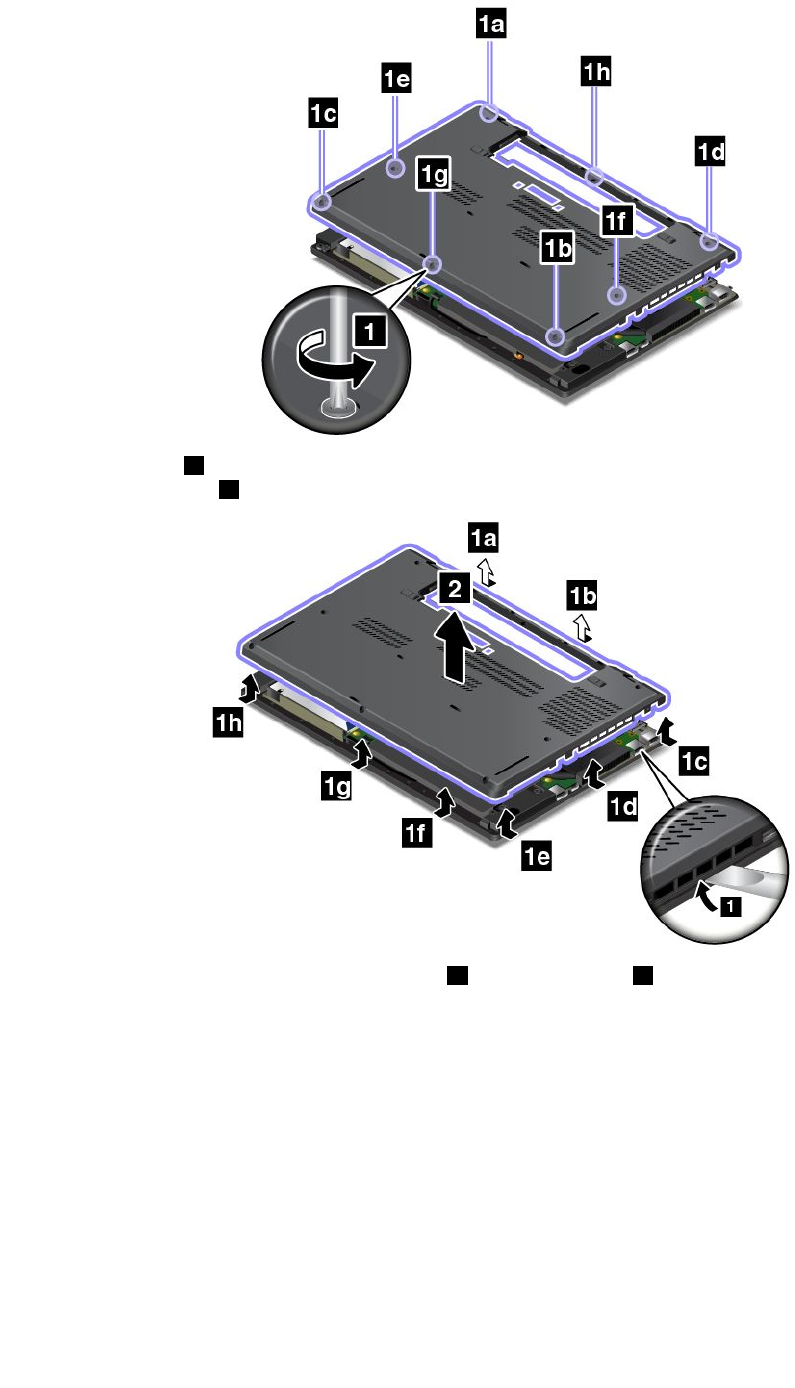 1a
1e
1h
1c
1d
1g
1f
1b
1

1a
2
1b
1h
1c
1g
1d
1f
1e
1