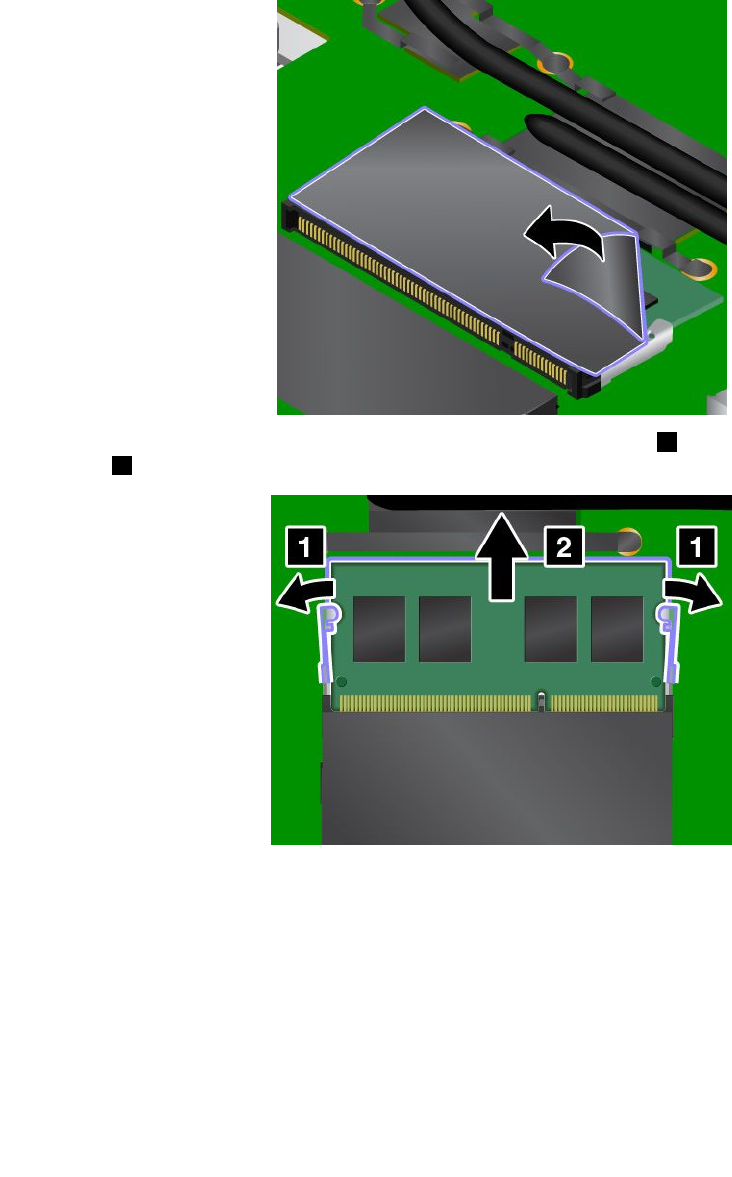 1

2

1