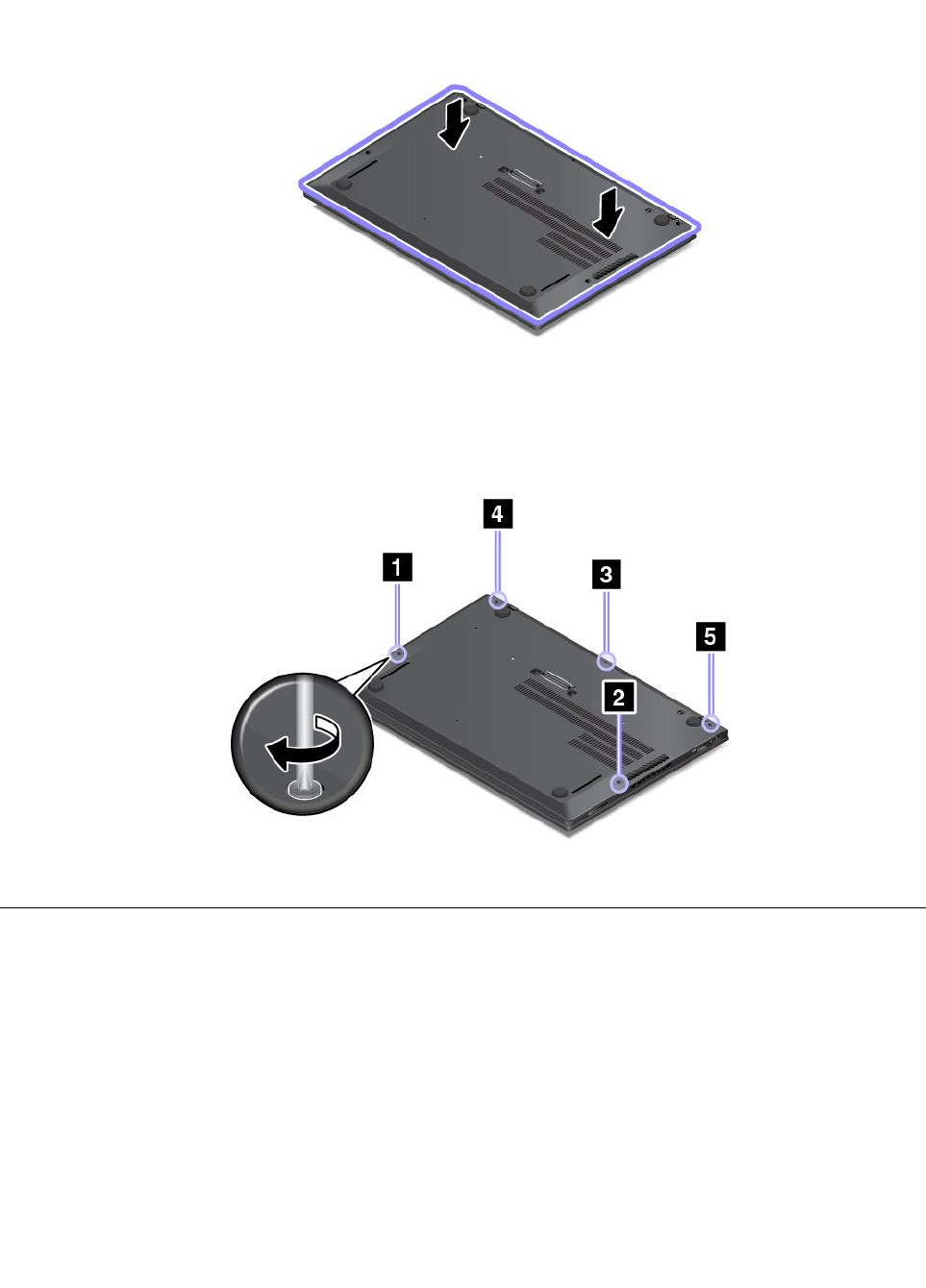 4

1

3

5

2