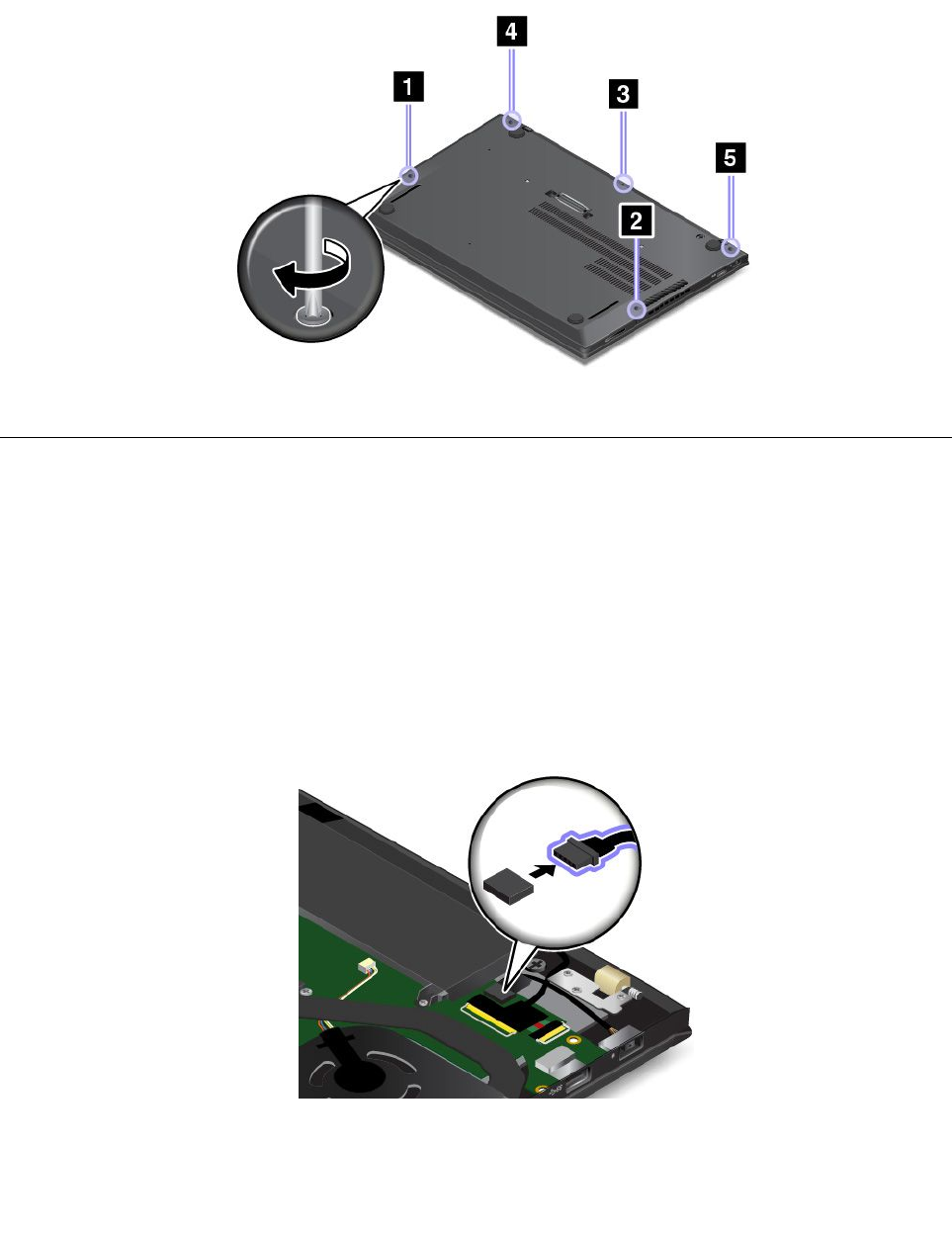 4
1
3
5
2