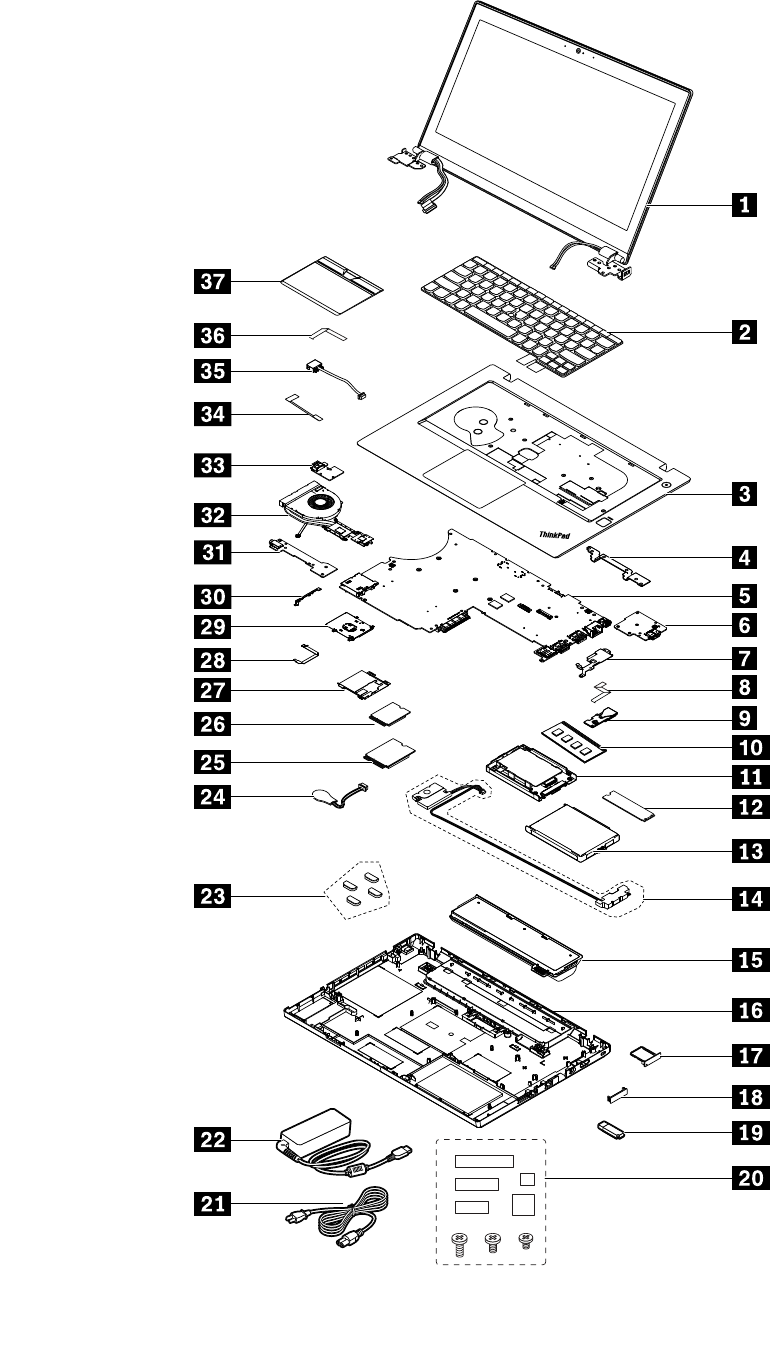 1
37
2
36
35
34
33
3
32
ThinkPad
31
4
30
5
29
6
28
7
27
8
26
9
10
25
11
24
12
13
23
14
15
16
17
18
22
19
20
21