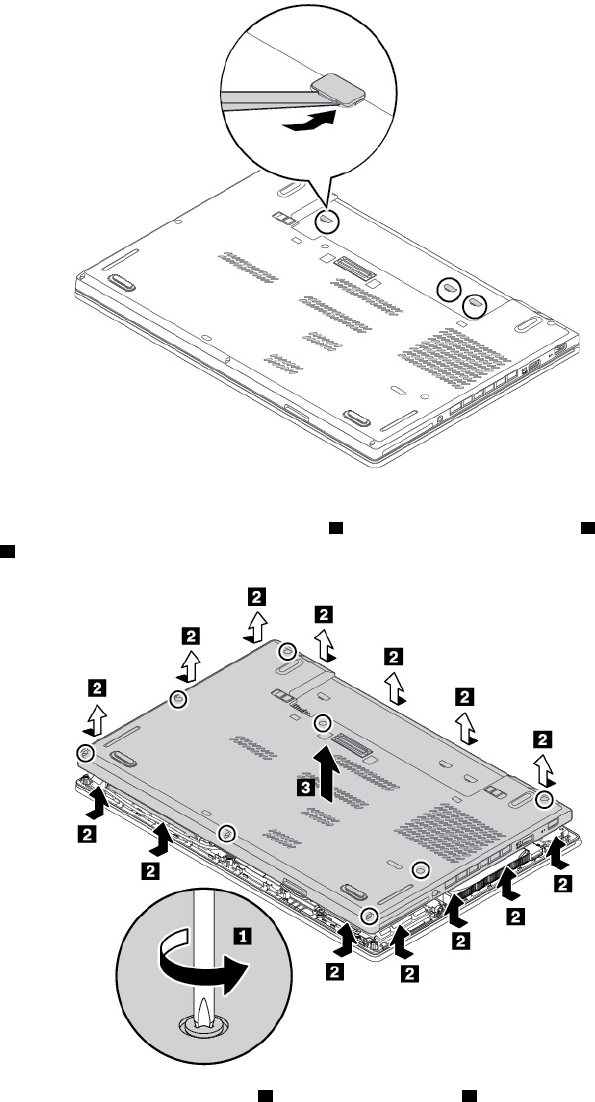 2
2
2
2
2
2
2
3
2
2
2
2
2
2
2
2
1