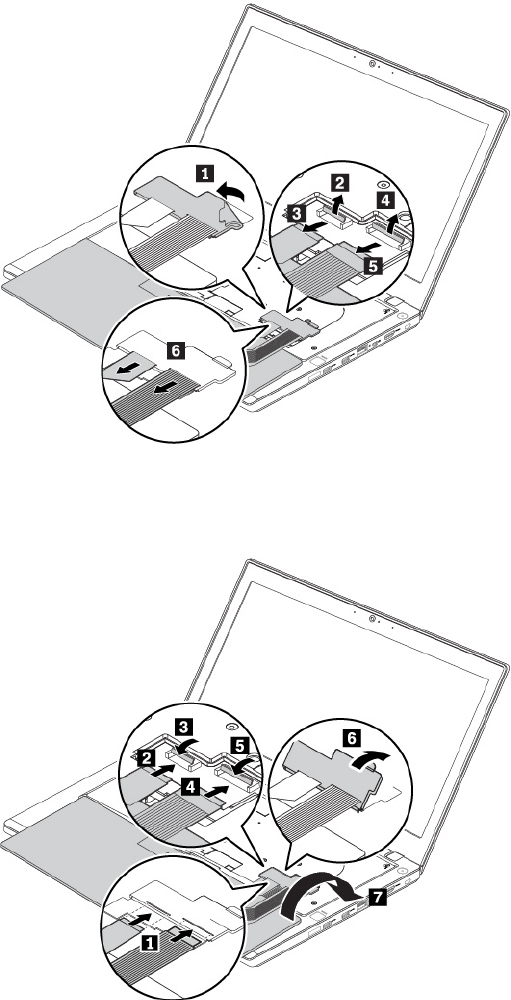 1
2
3
4
5
6

3
2
5
4
6
7
1