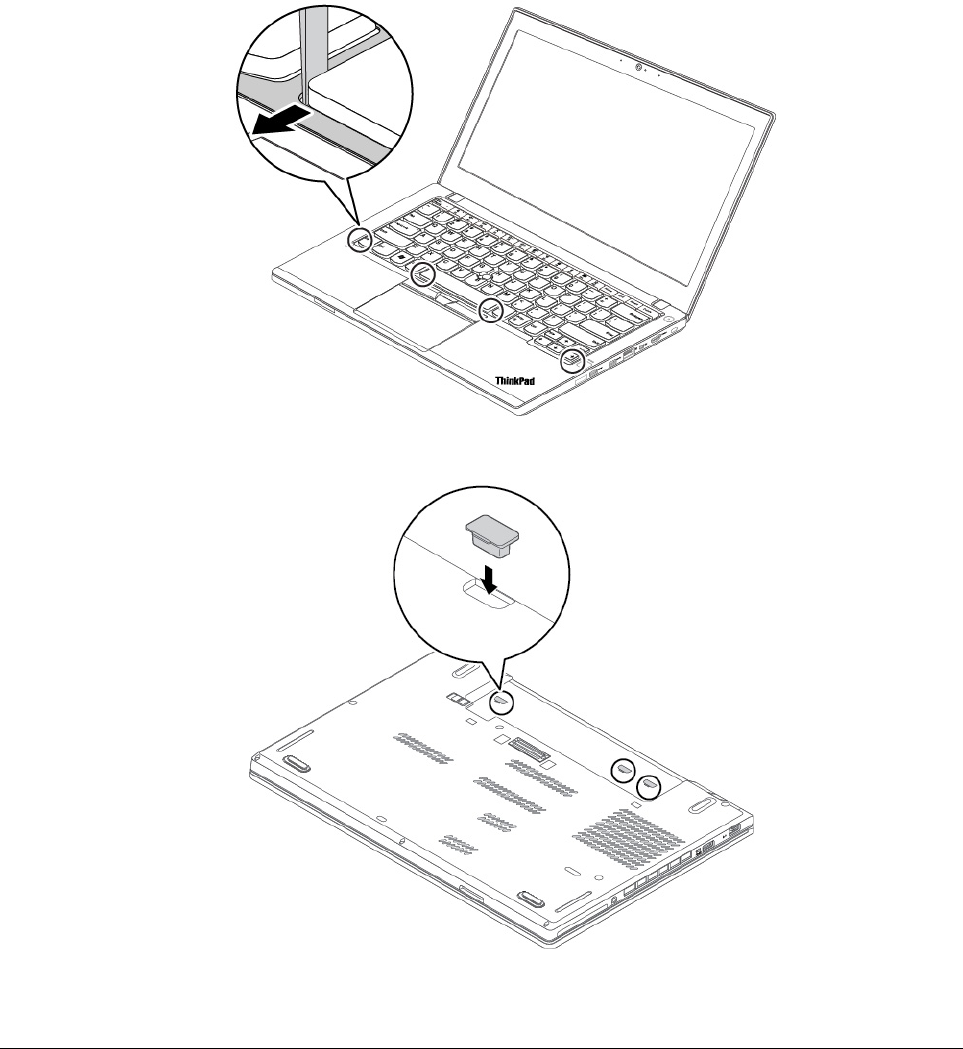 ThinkPad