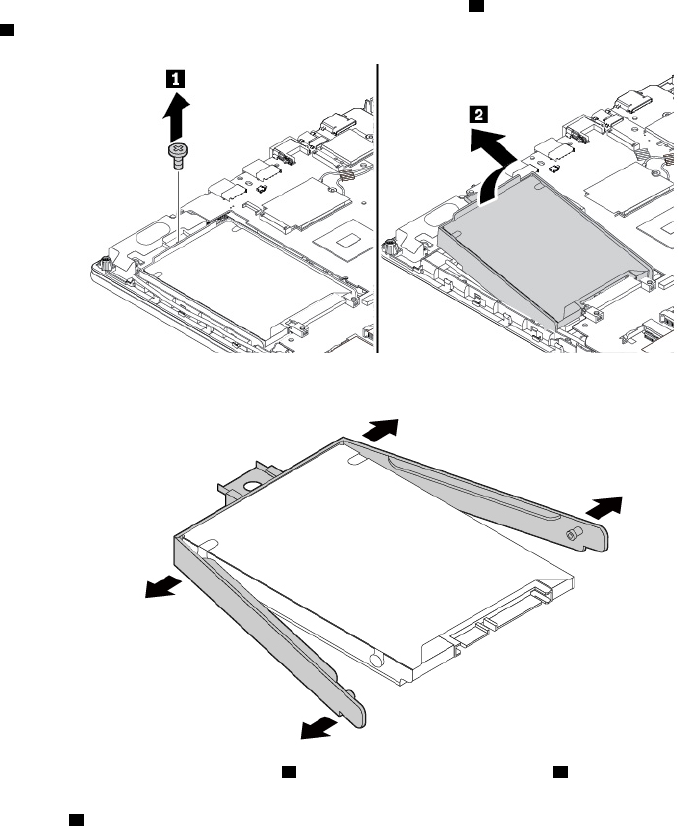 1

2