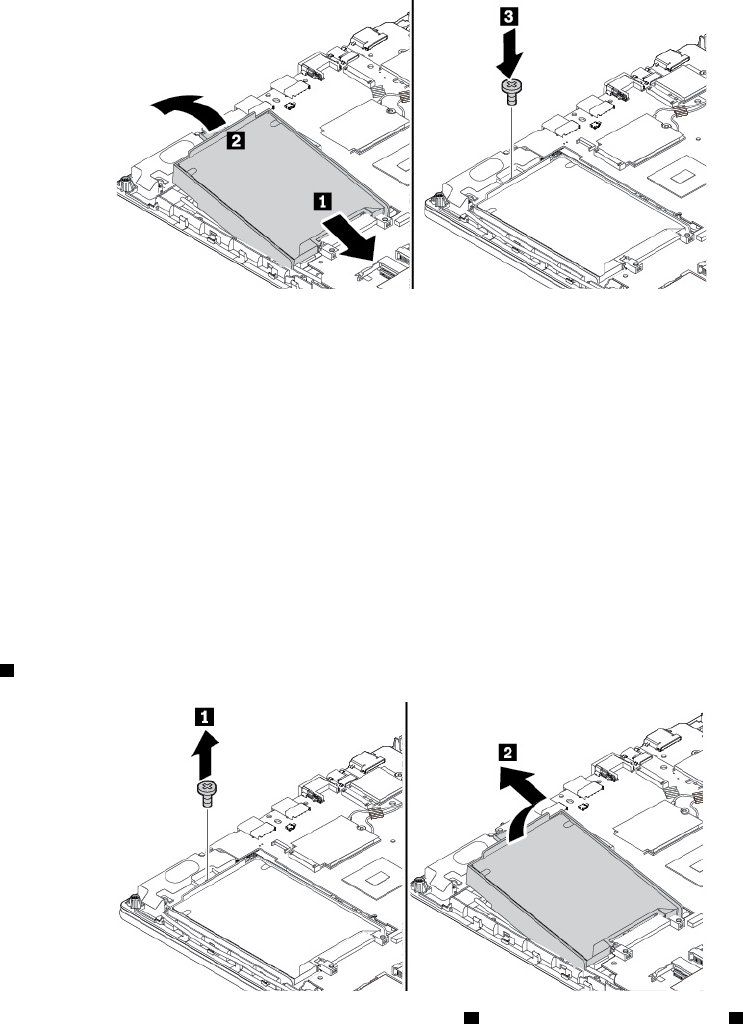 2

1

3

1

2