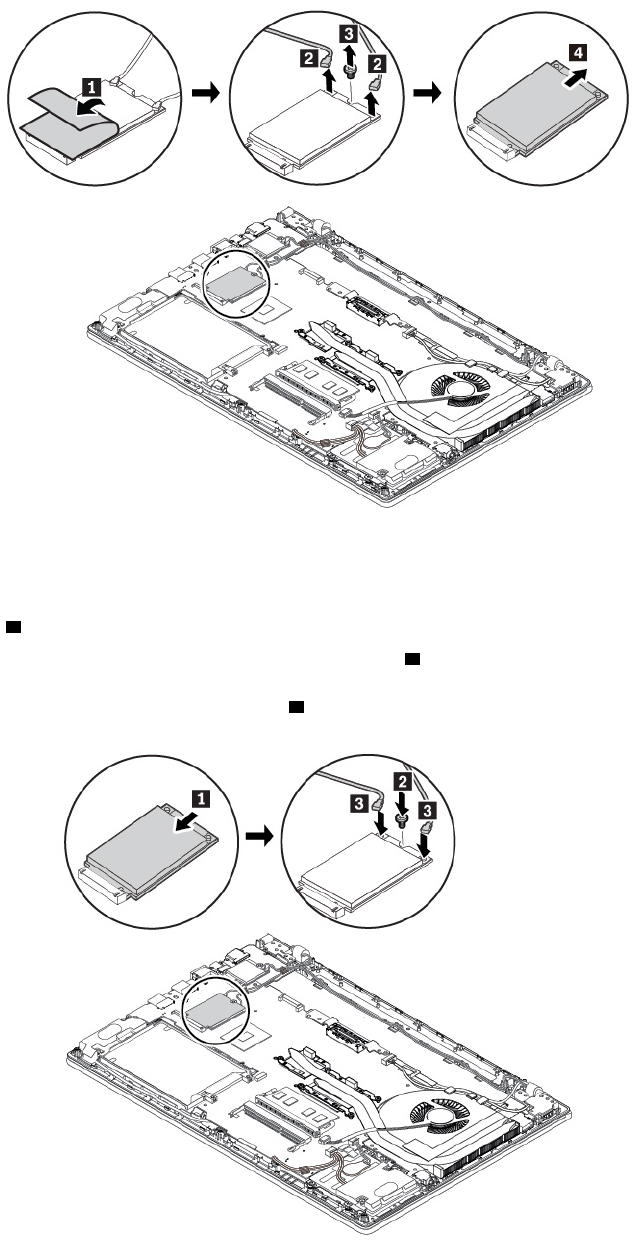 1

2

3

2

4

1

3

2

3