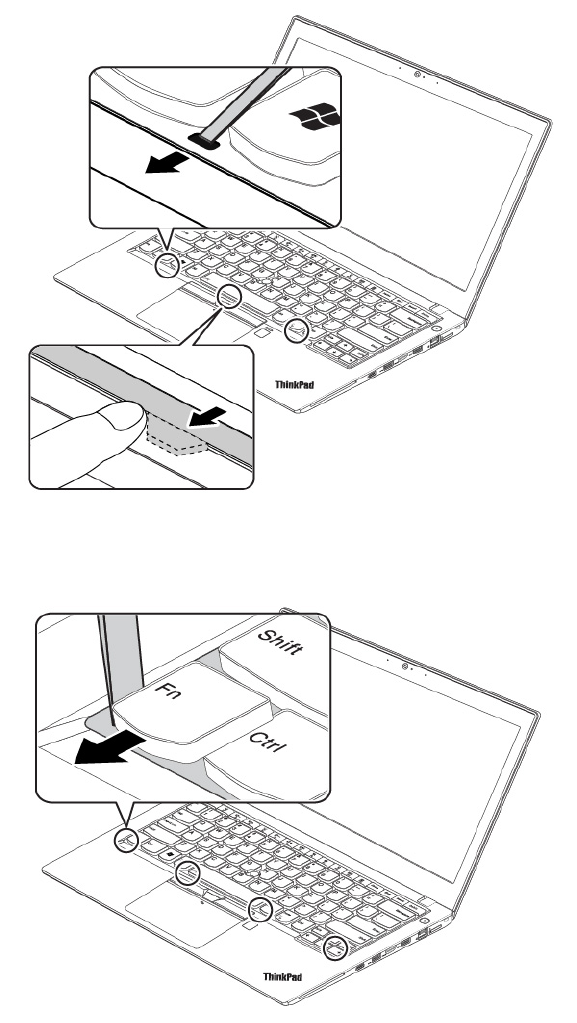 ThinkPad

Shift

Fn

Ctrl

ThinkPad