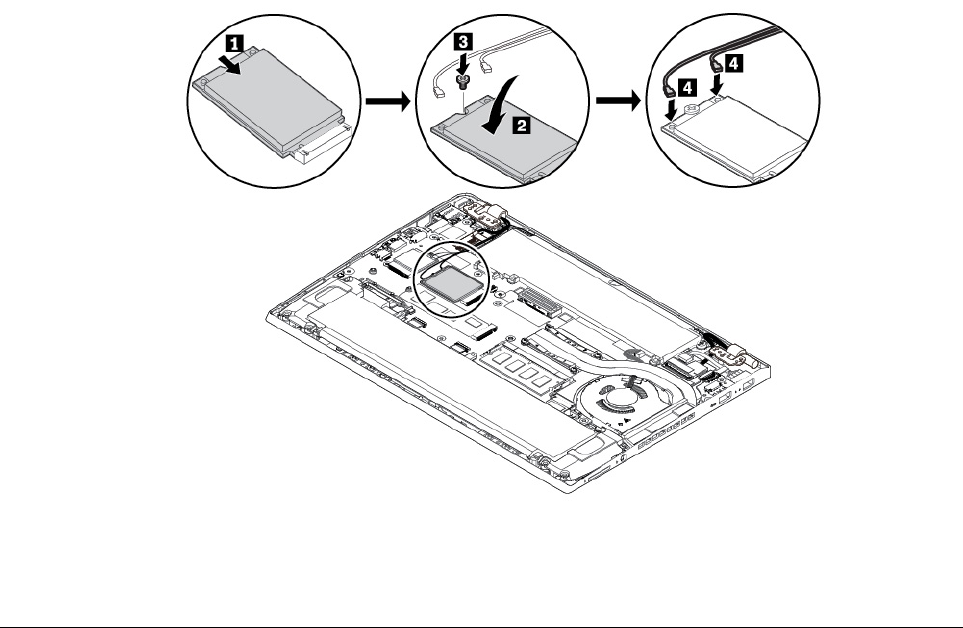 1

3

2

4

4