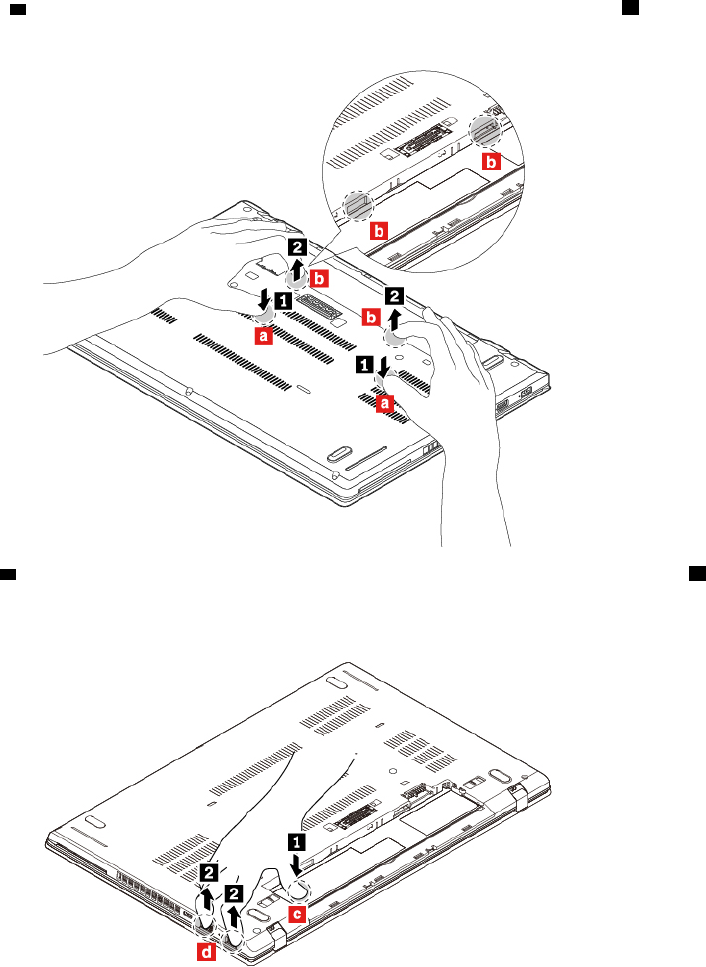 b

b

2

b

1

a

2

b

1

a

1

2

2

c

d