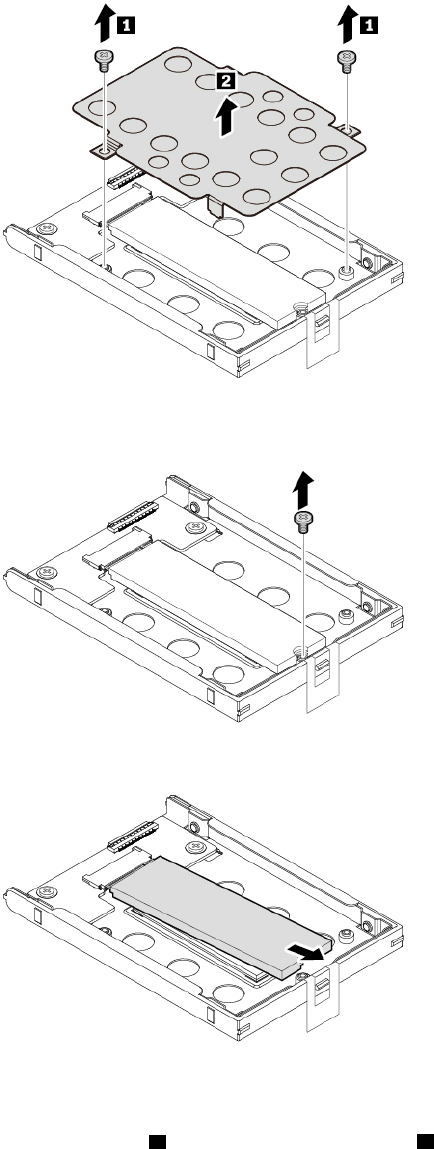 1

1

2