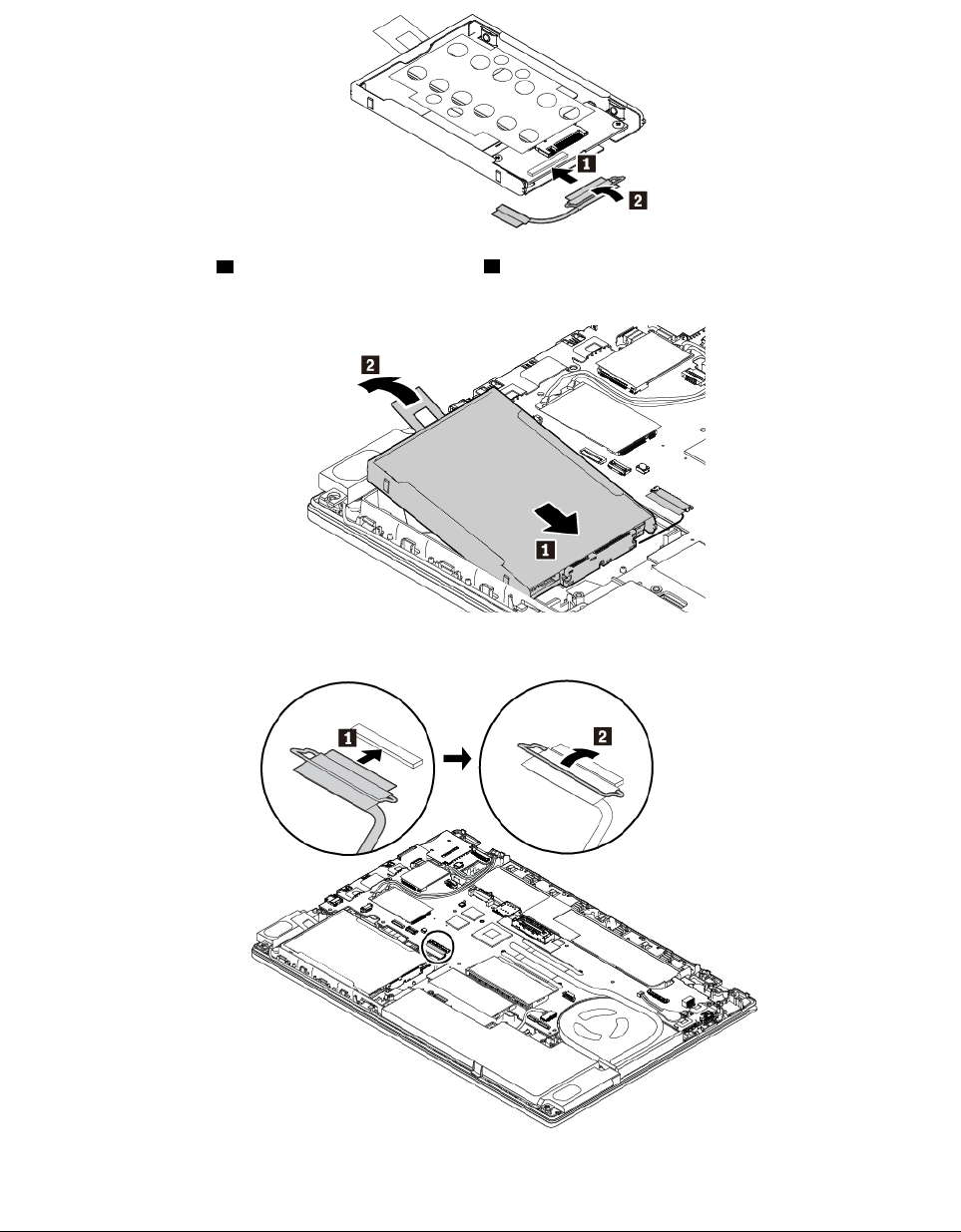 1

2

2

1

1

2