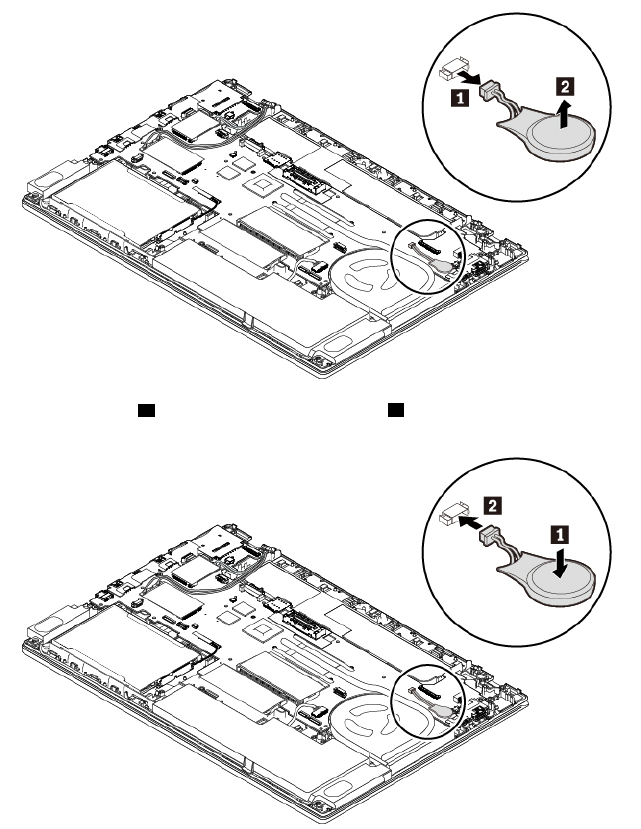 1

2

2

1