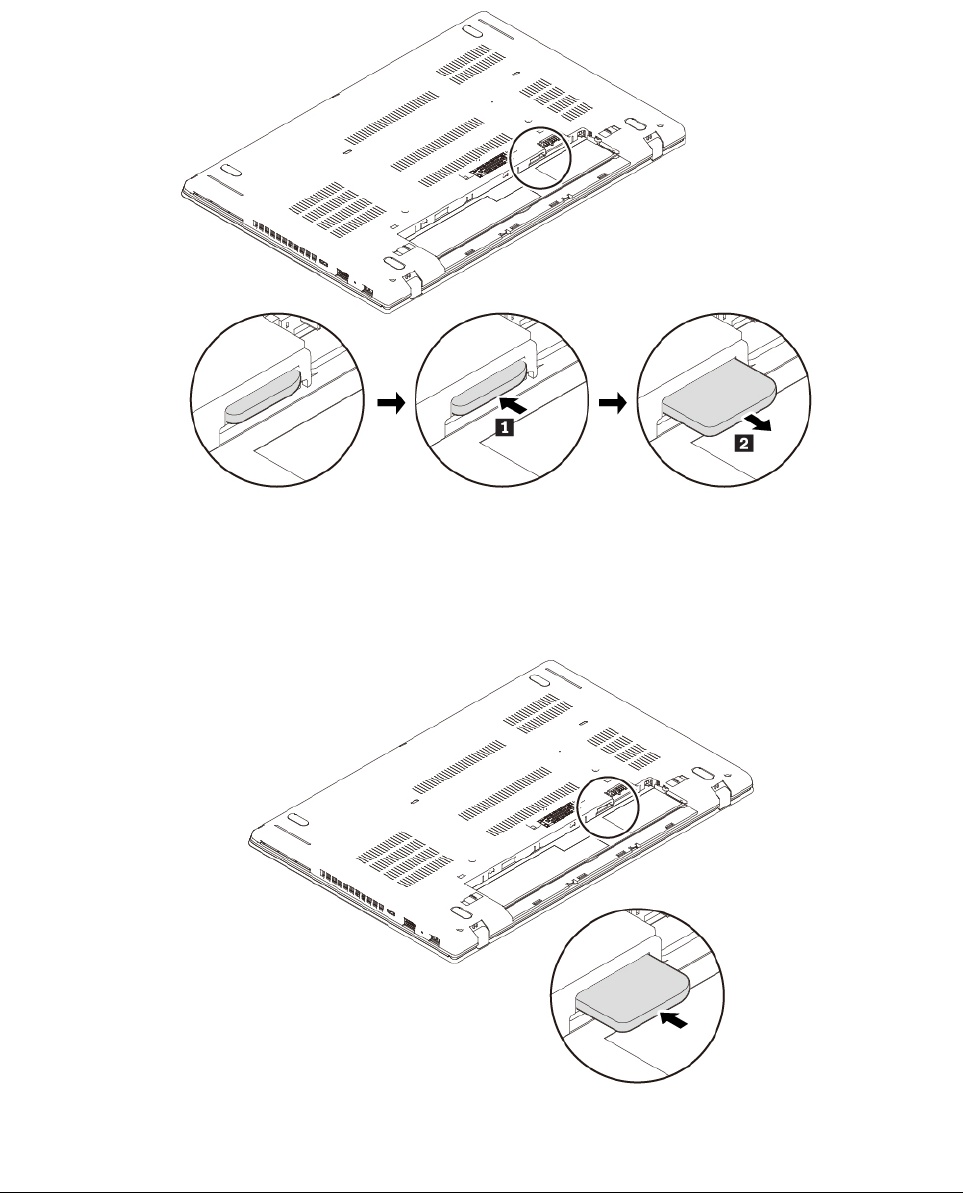 1

2