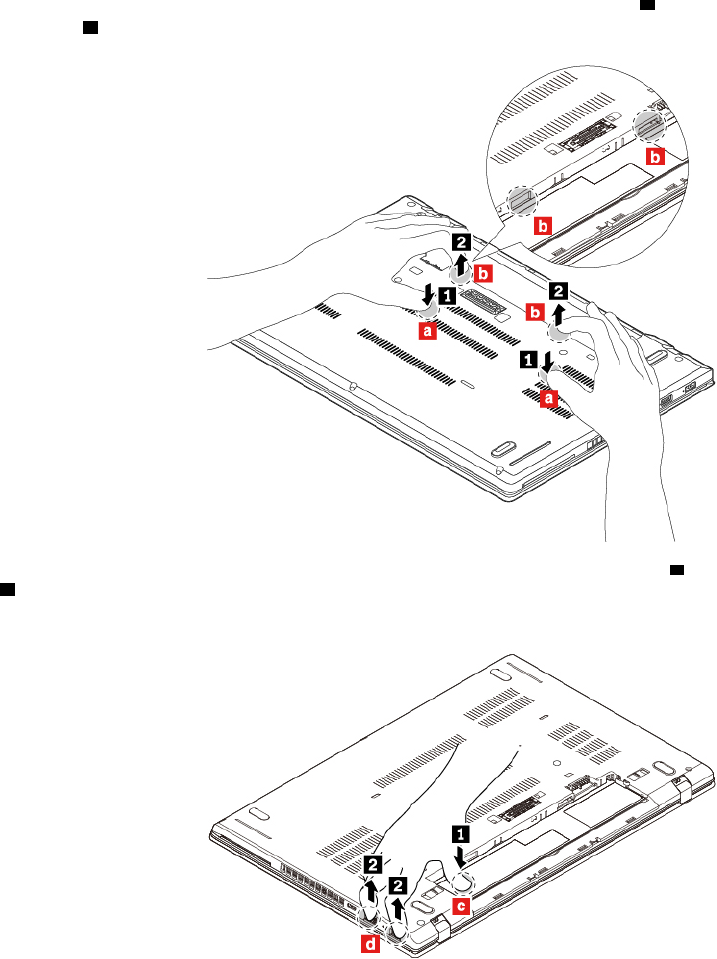 b
b
2
b
1
a
2
b
1
a
1
2
2
c
d