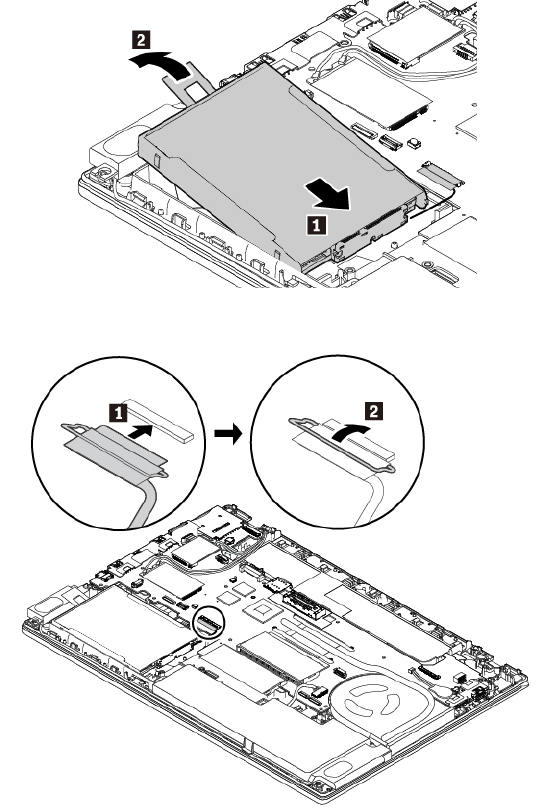 2
1
1
2