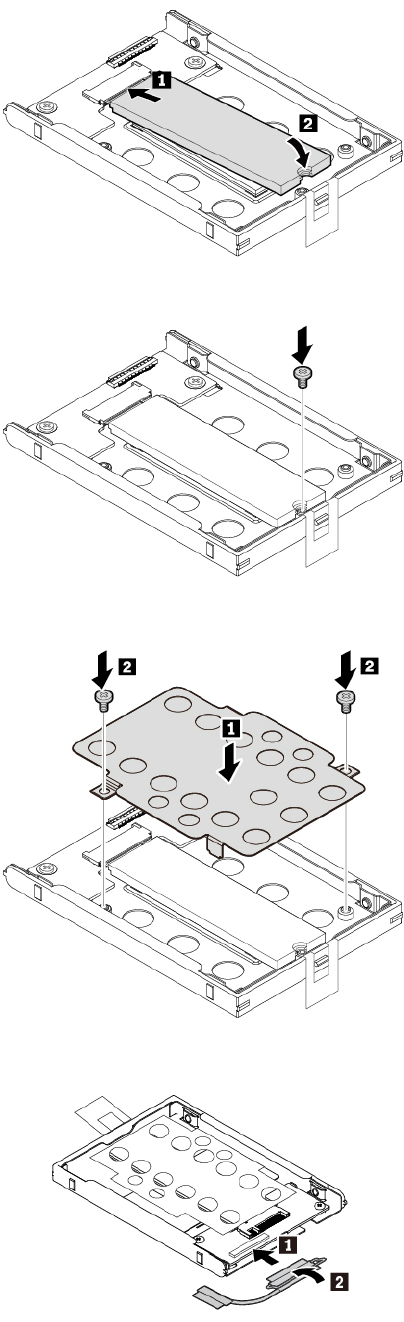 1
2

2
1
2

1
2