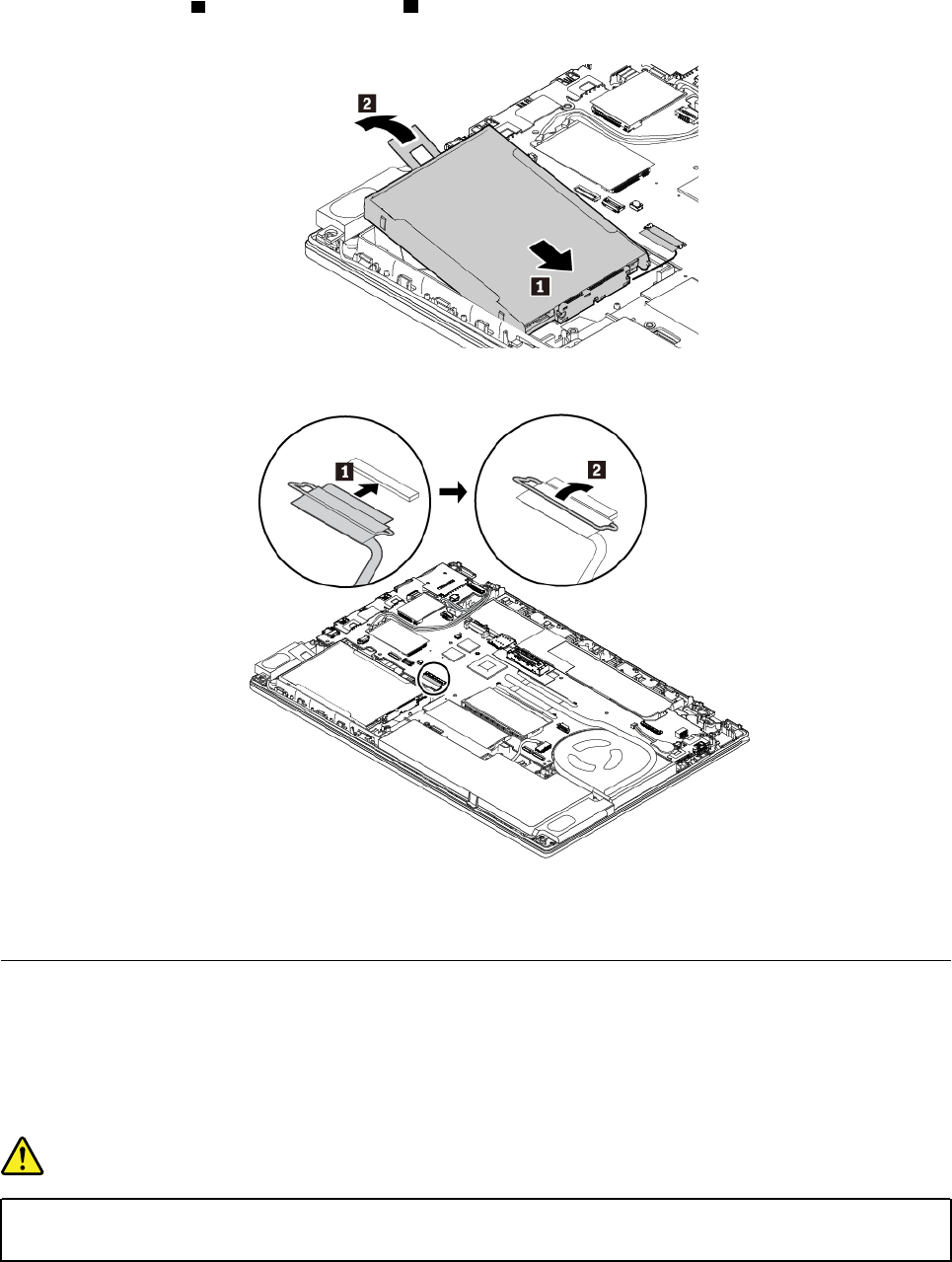 2

1

1

2