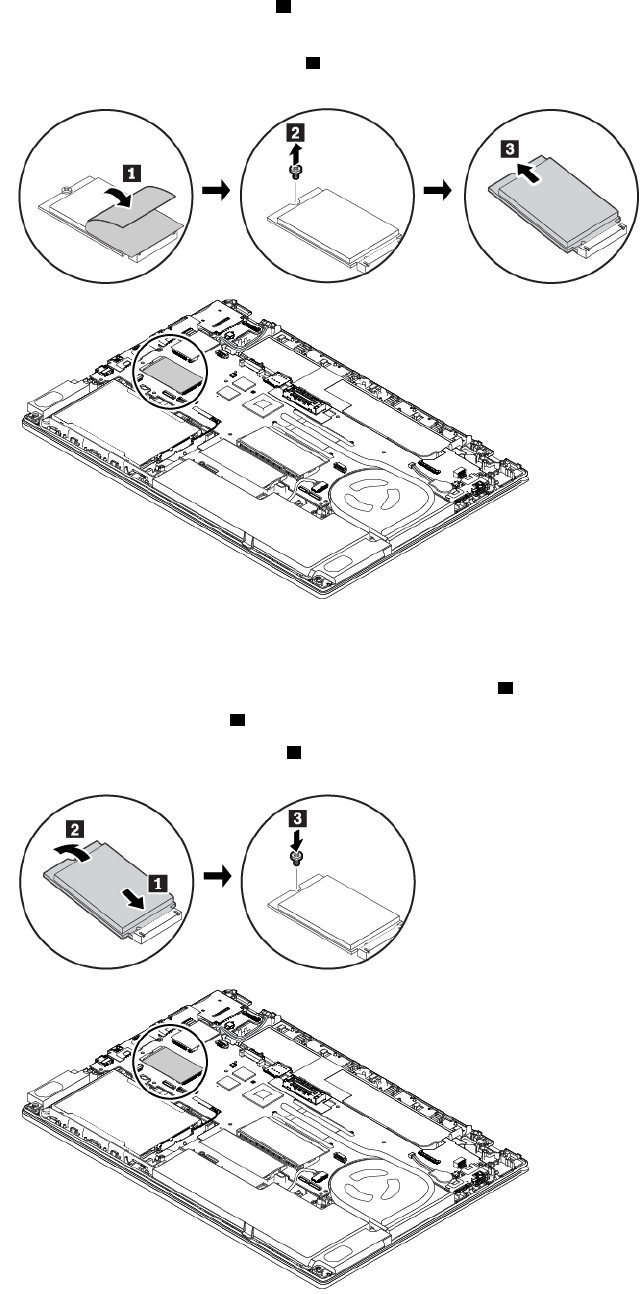 1

2

3

2

1

3