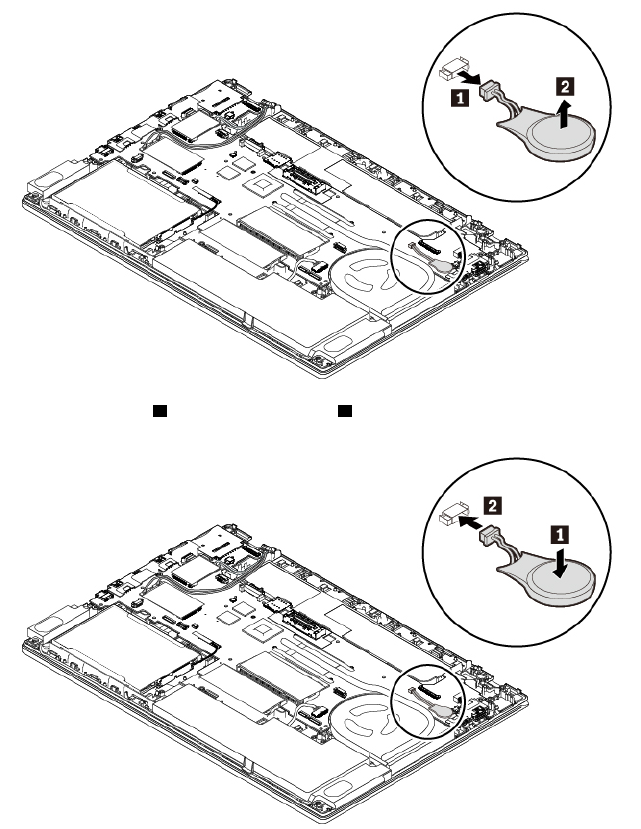 1

2

2

1