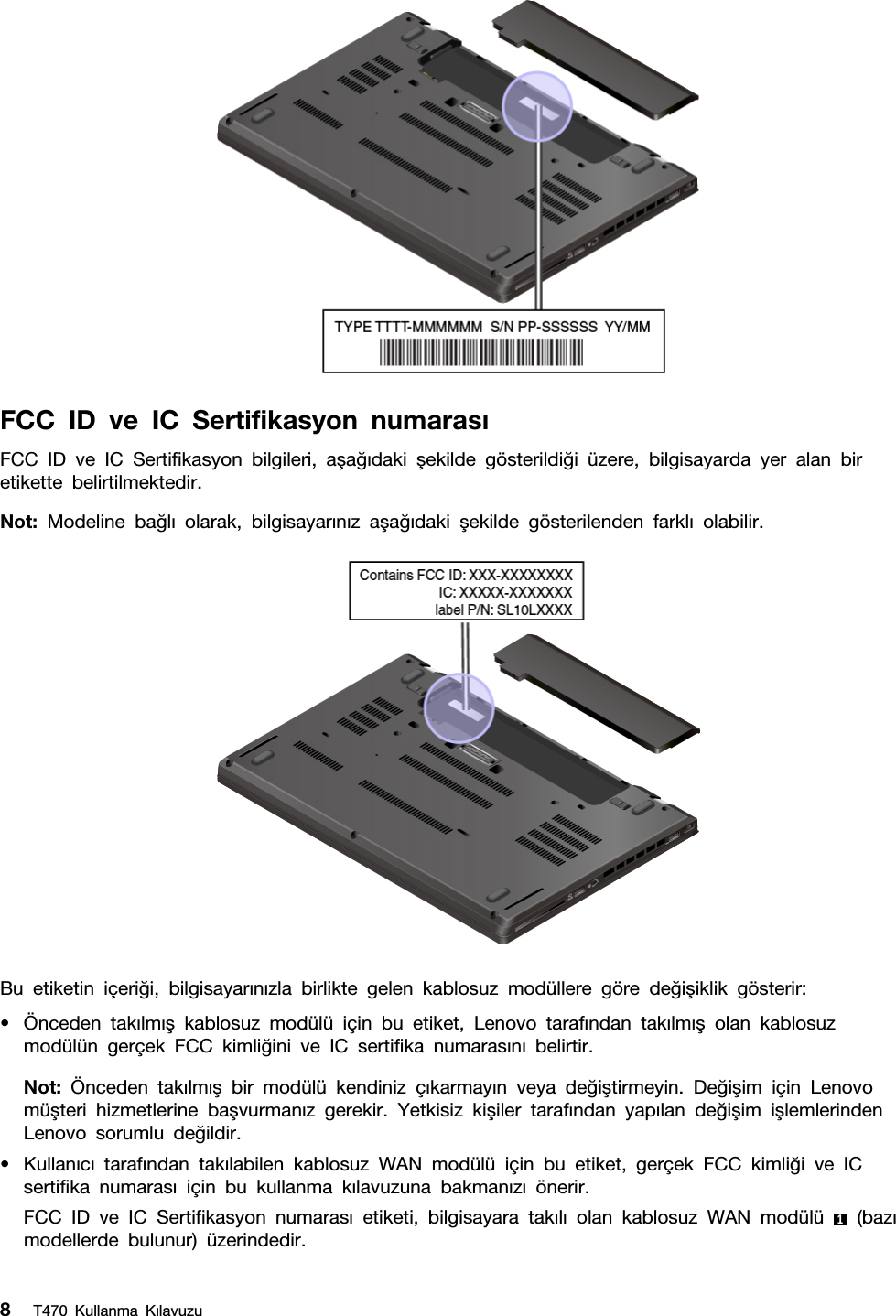 TYPE TTTT-MMMMMM S/N PP-SSSSSS YY/MM

FCC ID ve IC Sertifikasyon numarası

FCC ID ve IC Sertifikasyon bilgileri, aşağıdaki şekilde gösterildiği üzere, bilgisayarda yer alan bir etikette belirtilmektedir.

Not: Modeline bağlı olarak, bilgisayarınız aşağıdaki şekilde gösterilenden farklı olabilir.

Contains FCC ID: XXX-XXXXXXXX
IC: XXXXX-XXXXXXX
label P/N: SL10LXXXX

Bu etiketin içeriği, bilgisayarınızla birlikte gelen kablosuz modüllere göre değişiklik gösterir:

• Önceden takılmış kablosuz modülü için bu etiket, Lenovo tarafından takılmış olan kablosuz modülün gerçek FCC kimliğini ve IC sertifika numarasını belirtir.

Not: Önceden takılmış bir modülü kendiniz çıkarmayın veya değiştirmeyin. Değişim için Lenovo müşteri hizmetlerine başvurmanız gerekir. Yetkisiz kişiler tarafından yapılan değişim işlemlerinden Lenovo sorumlu değildir.

• Kullanıcı tarafından takılabilen kablosuz WAN modülü için bu etiket, gerçek FCC kimliği ve IC sertifika numarası için bu kullanma kılavuzuna bakmanızı önerir.

FCC ID ve IC Sertifikasyon numarası etiketi, bilgisayara takılı olan kablosuz WAN modülü 1 (bazı modellerde bulunur) üzerindedir.

8 T470 Kullanma Kılavuzu