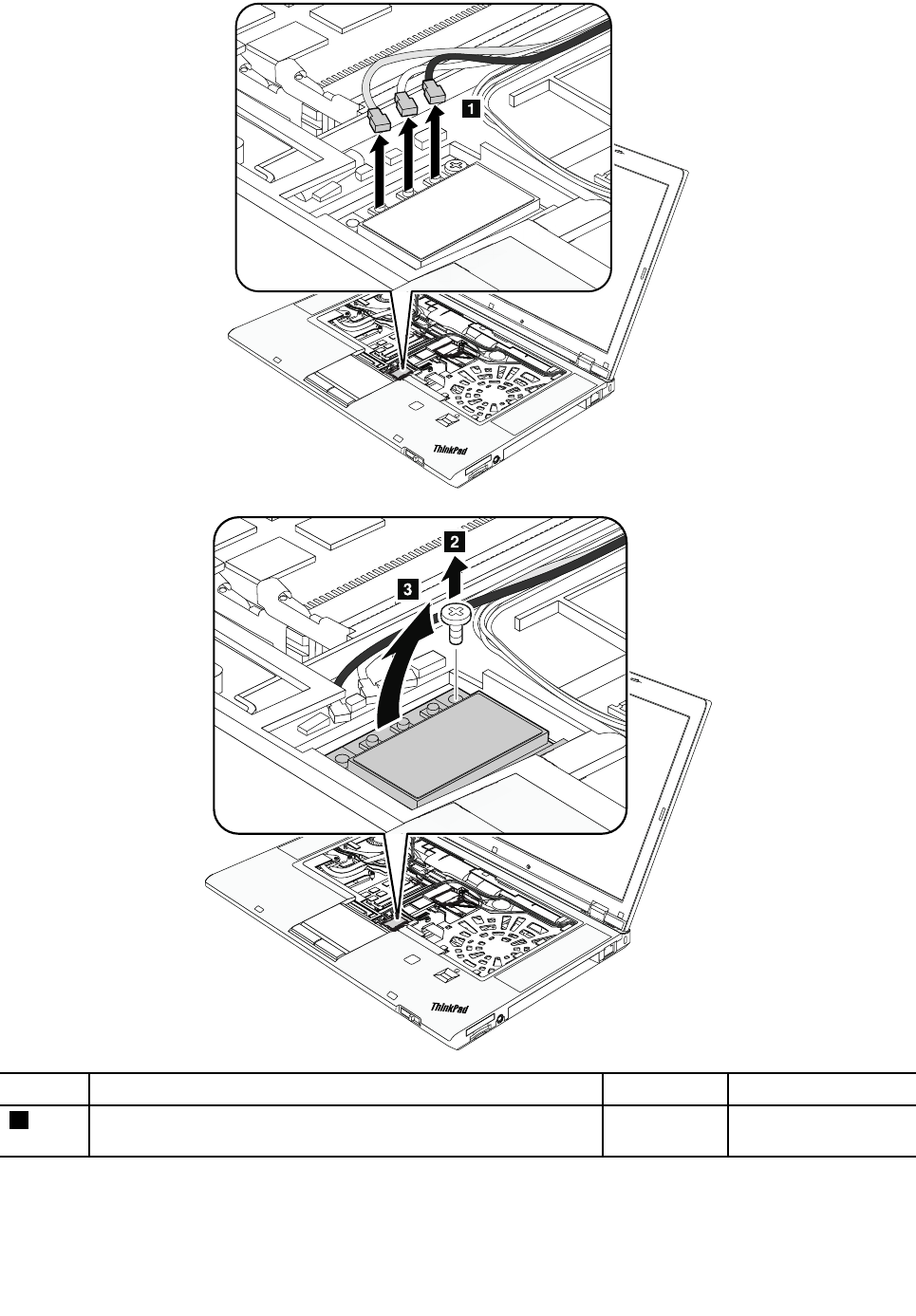 1

ThinkPad

2

3

ThinkPad