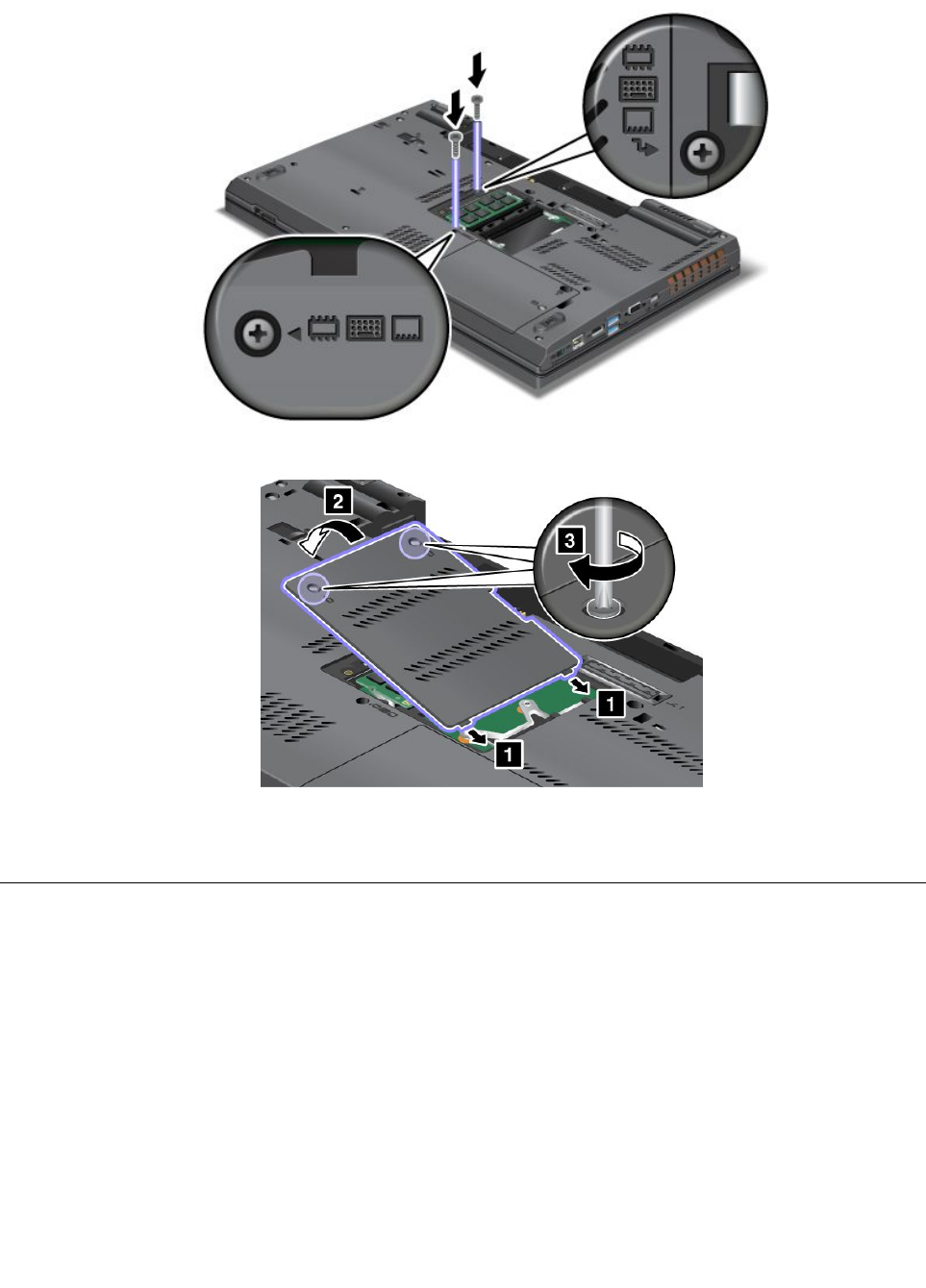 2

3

1

1