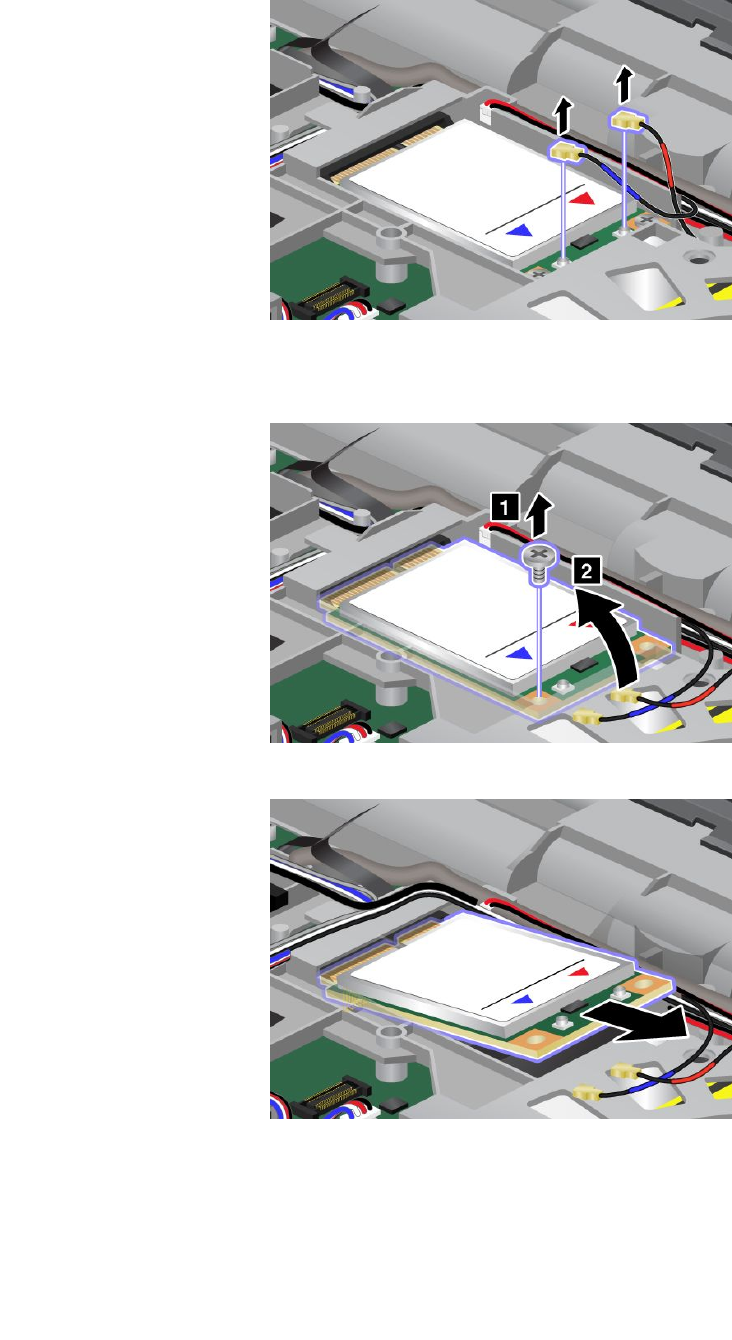 1

2