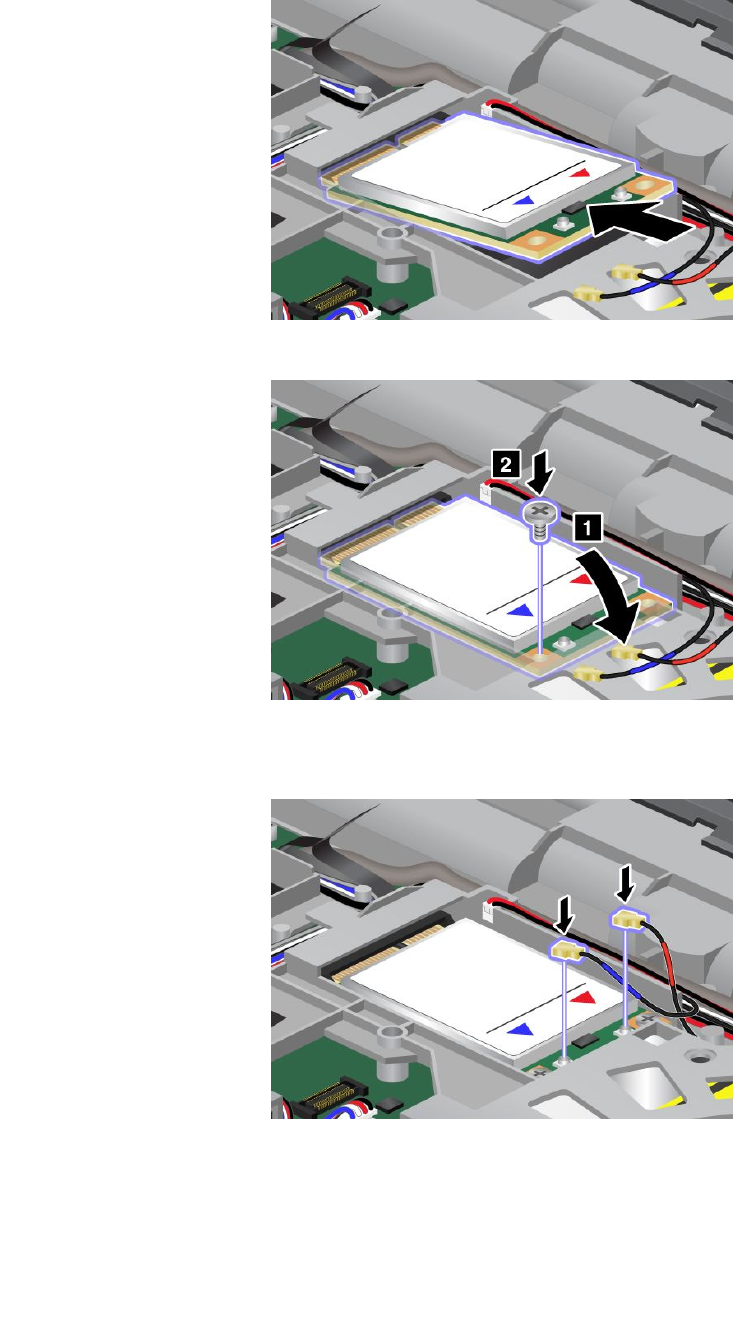 2

1