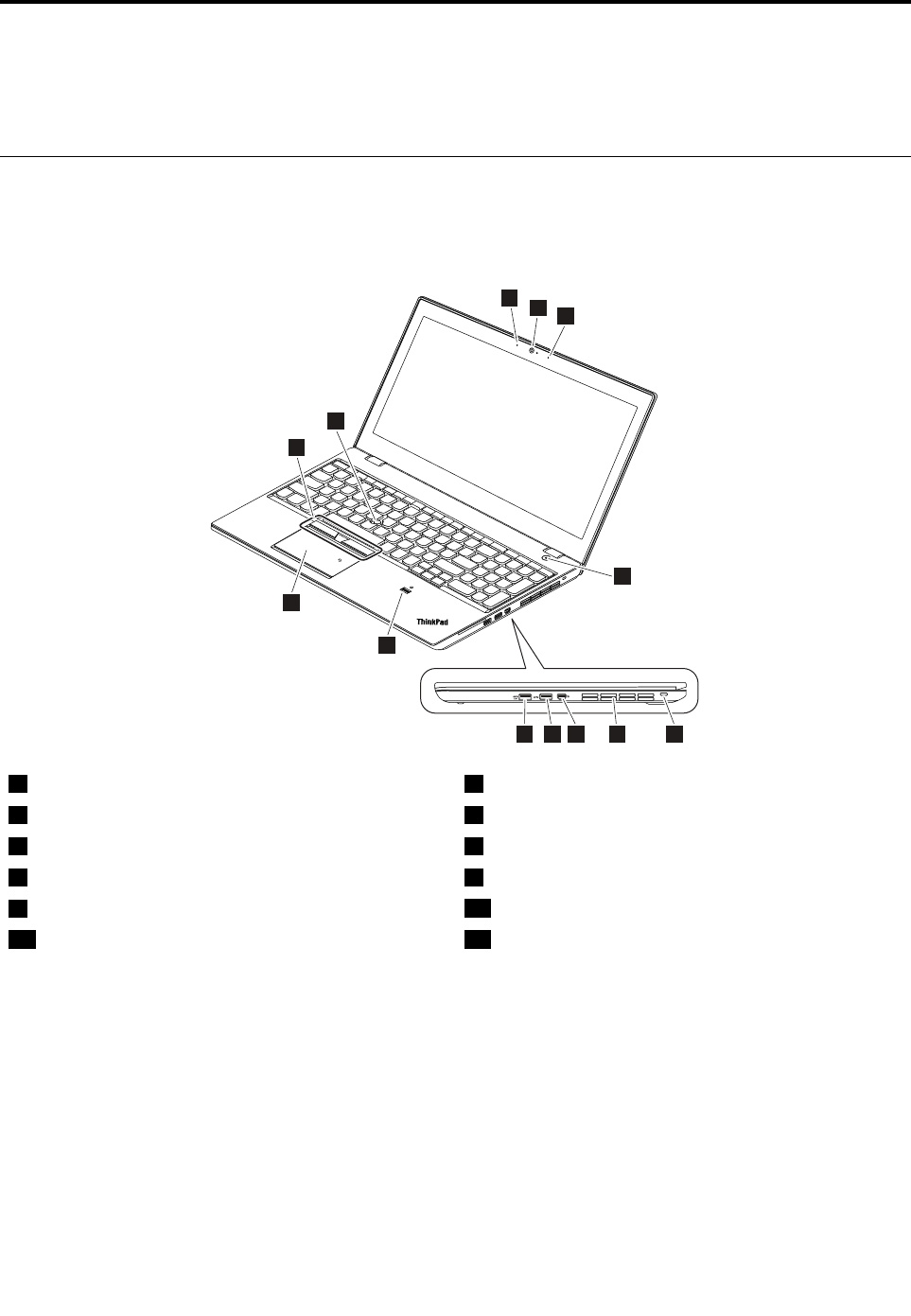 ThinkPad