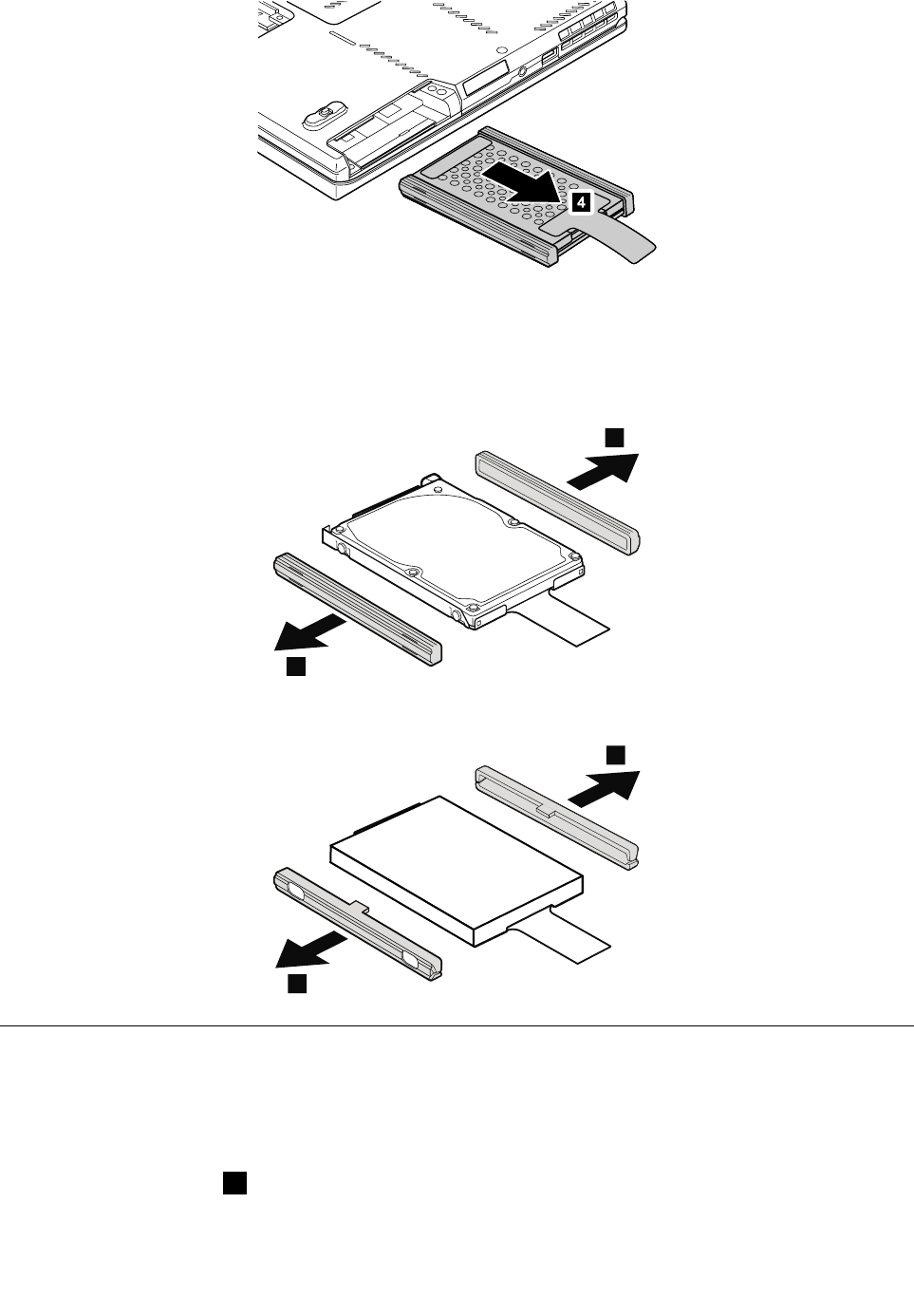 4