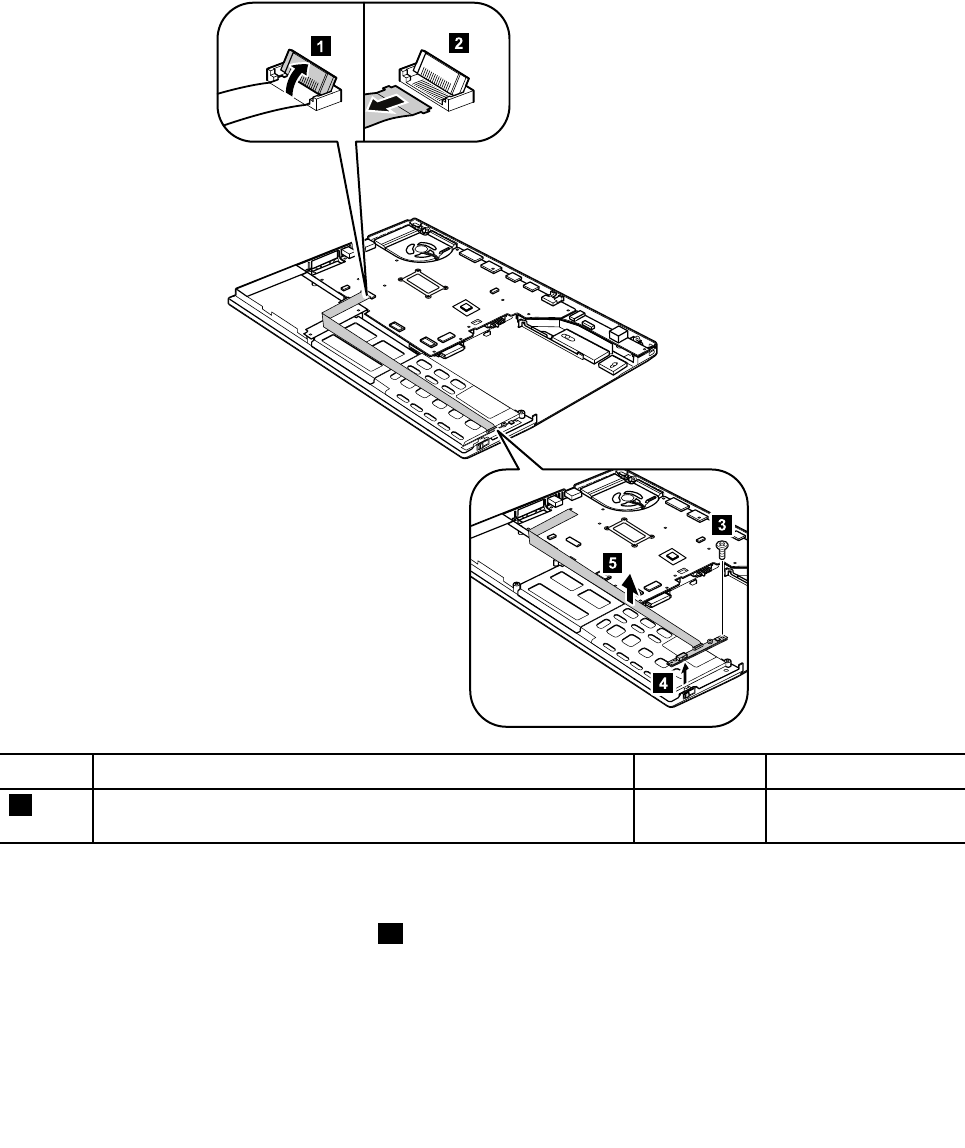 1 2

3

5

4