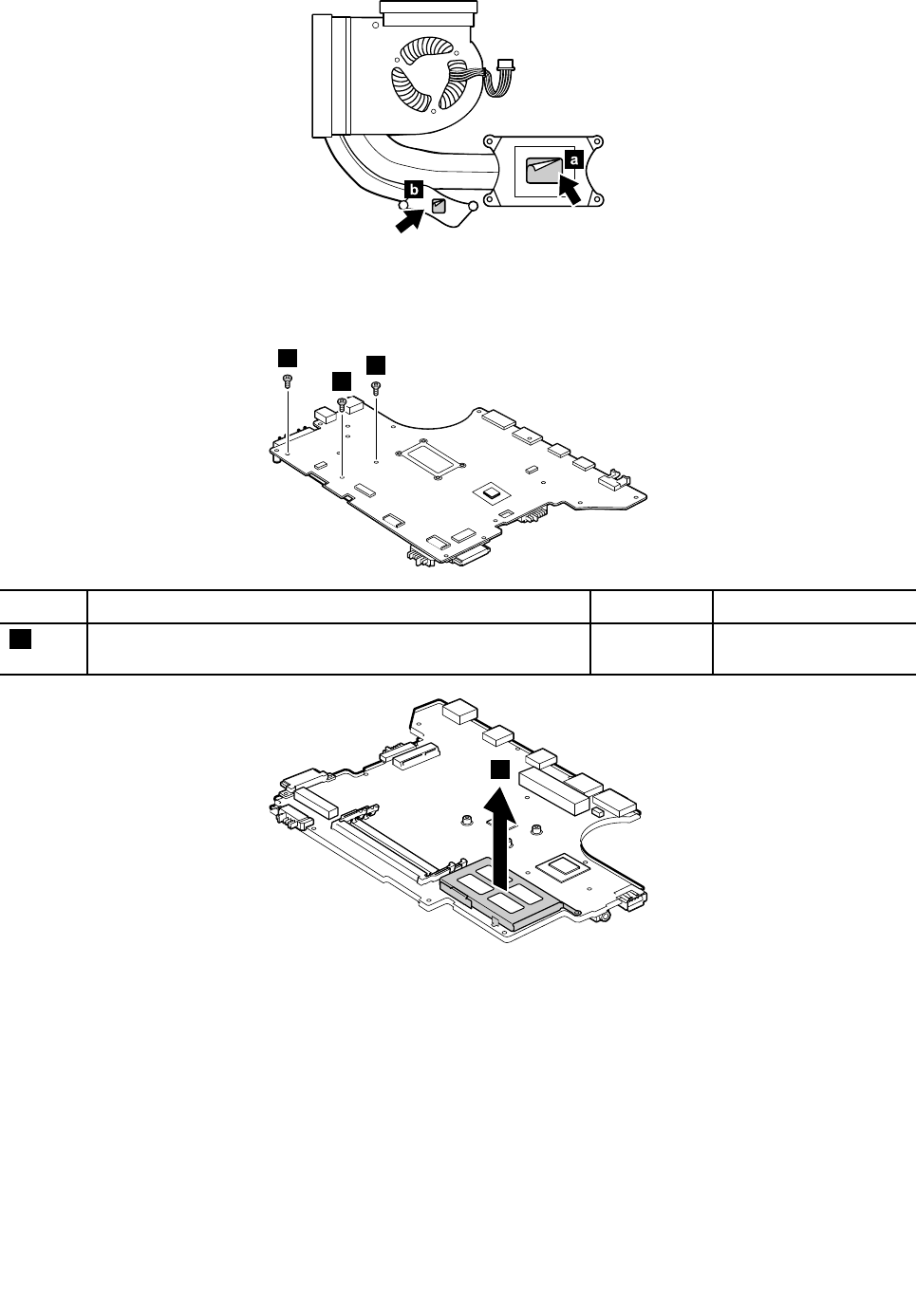 a

b