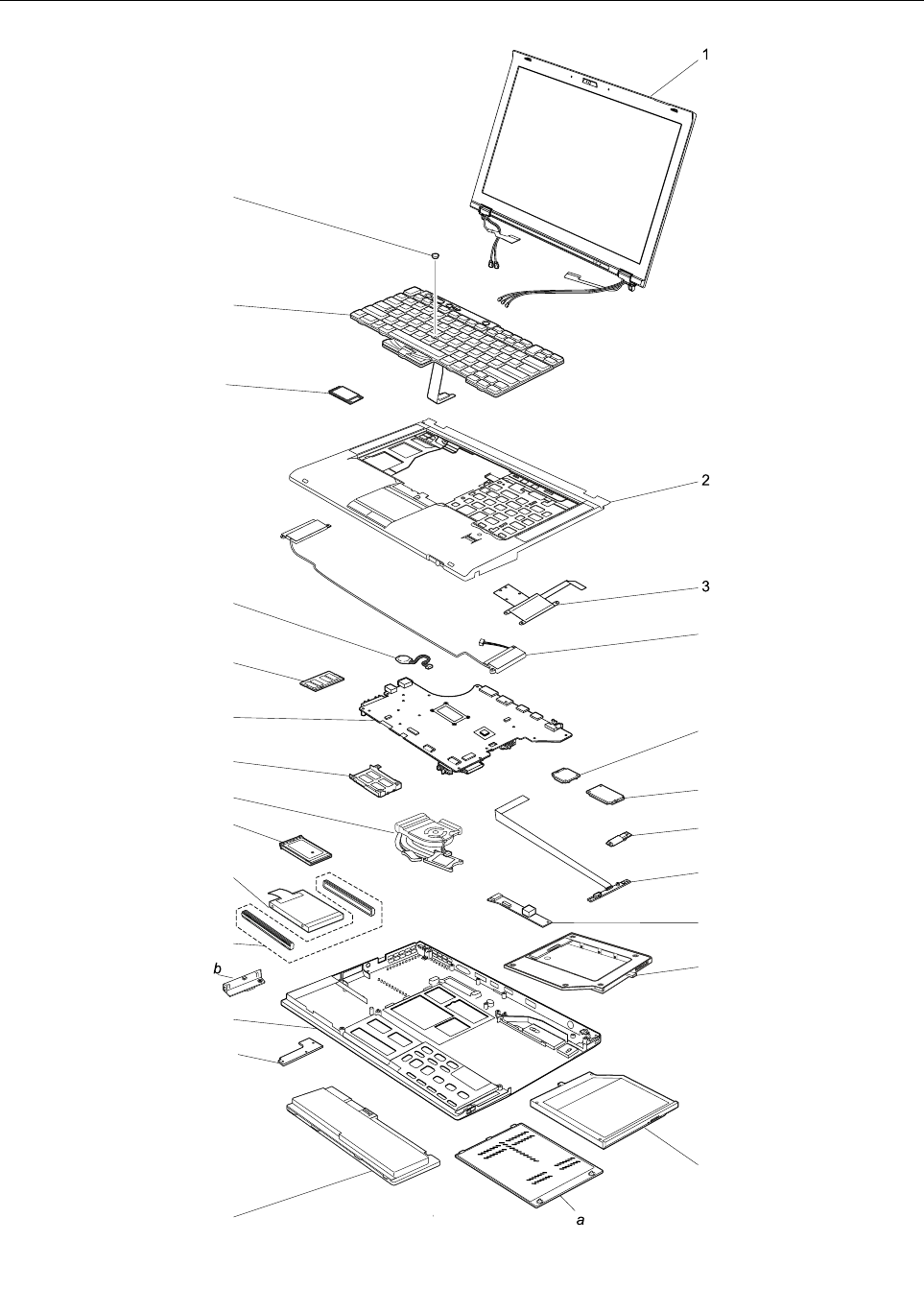 1

2

3

b

a