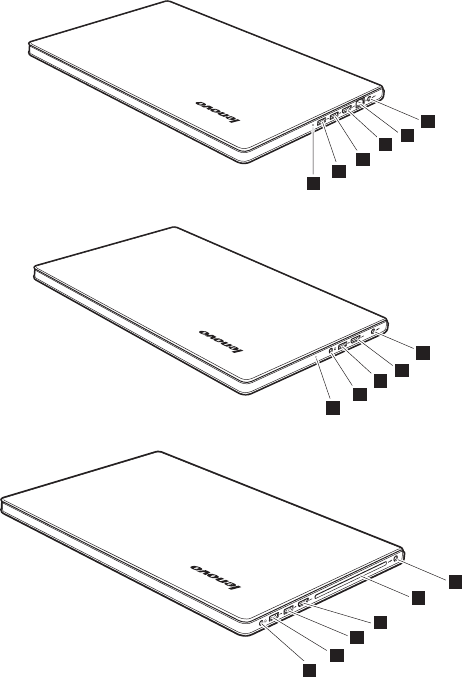 lenovo

lenovo

lenovo