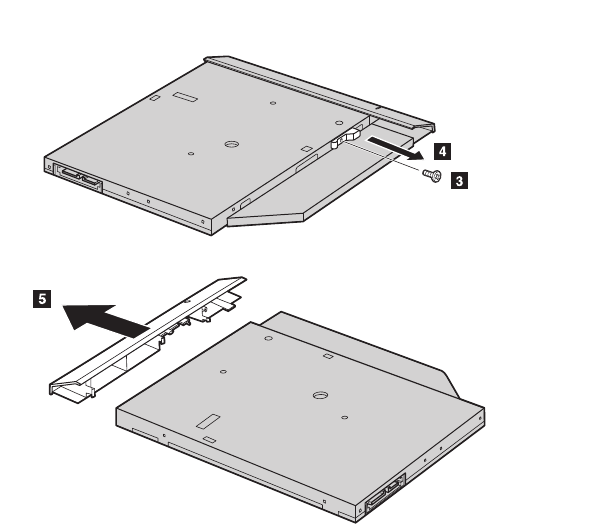 4
3
5