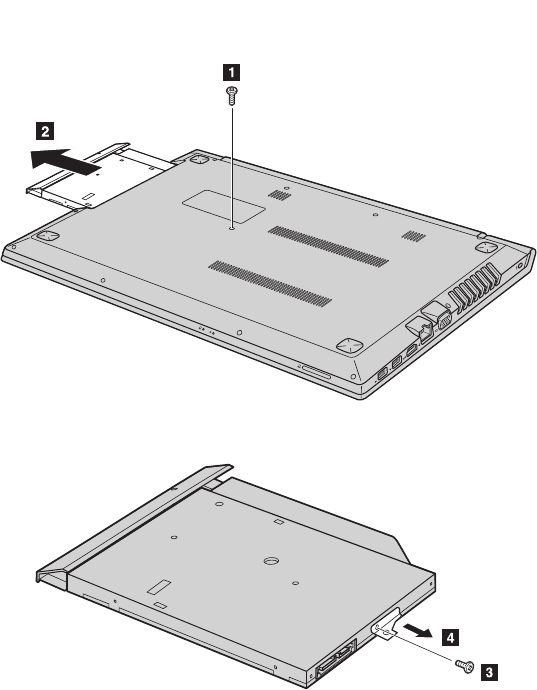 1
2
4
3