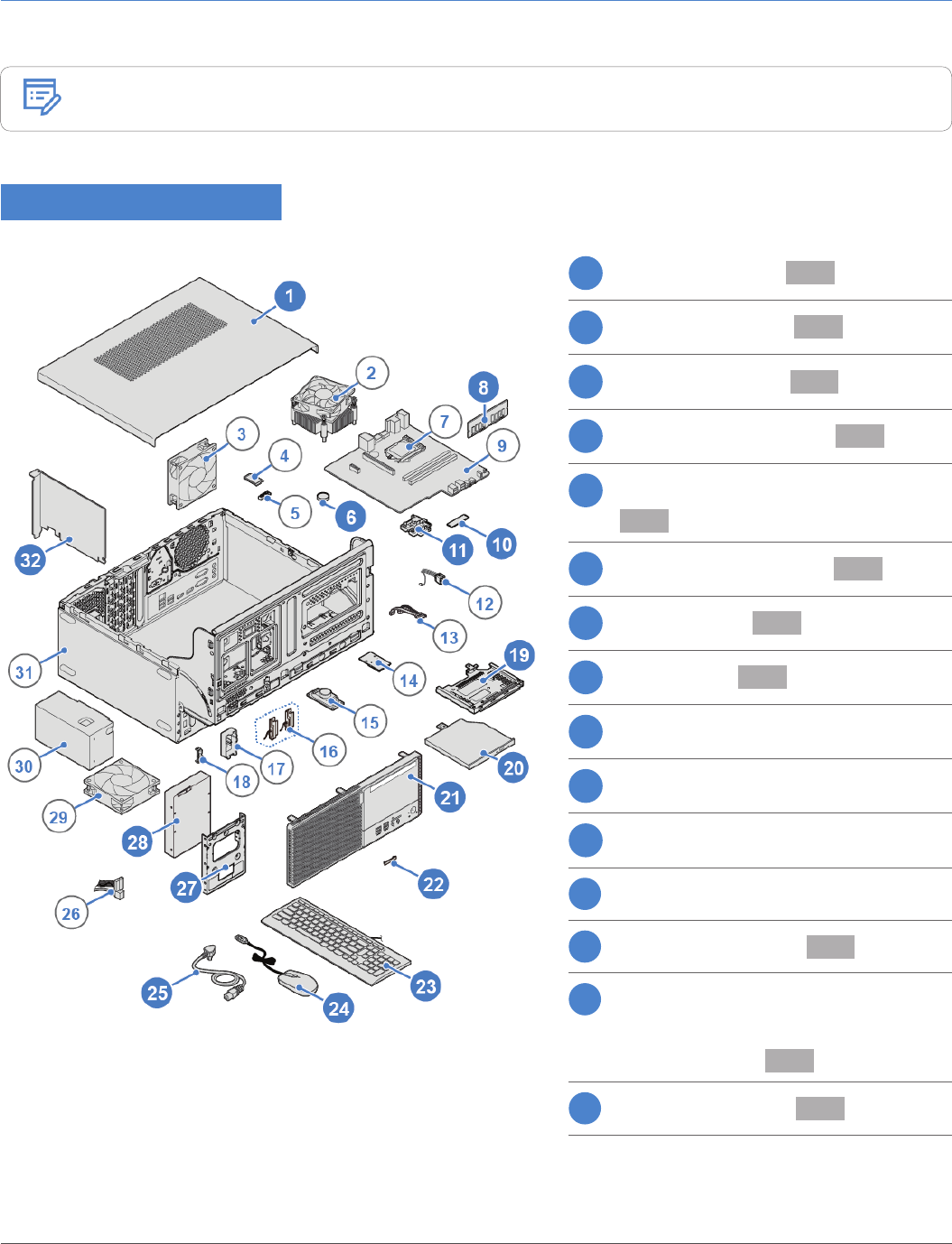 1

2

3

4

5

6

7

8

9

10

11

12

13

14

15

16

17

18

19

20

21

22

23

24

25

26

27

28

29

30

31

32