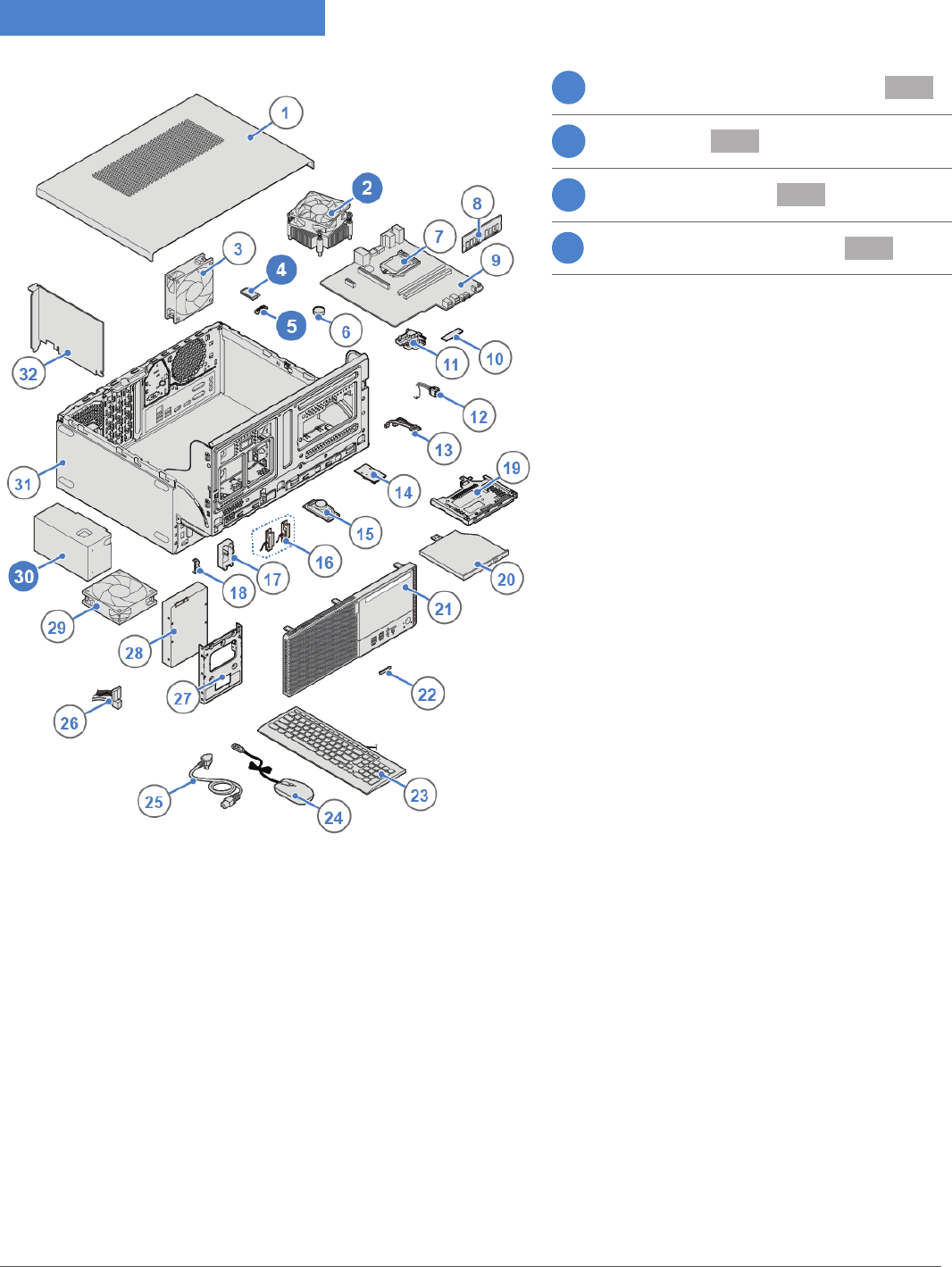 1
2
3
4
5
6
7
8
9
10
11
12
13
14
15
16
17
18
19
20
21
22
23
24
25
26
27
28
29
30
31
32