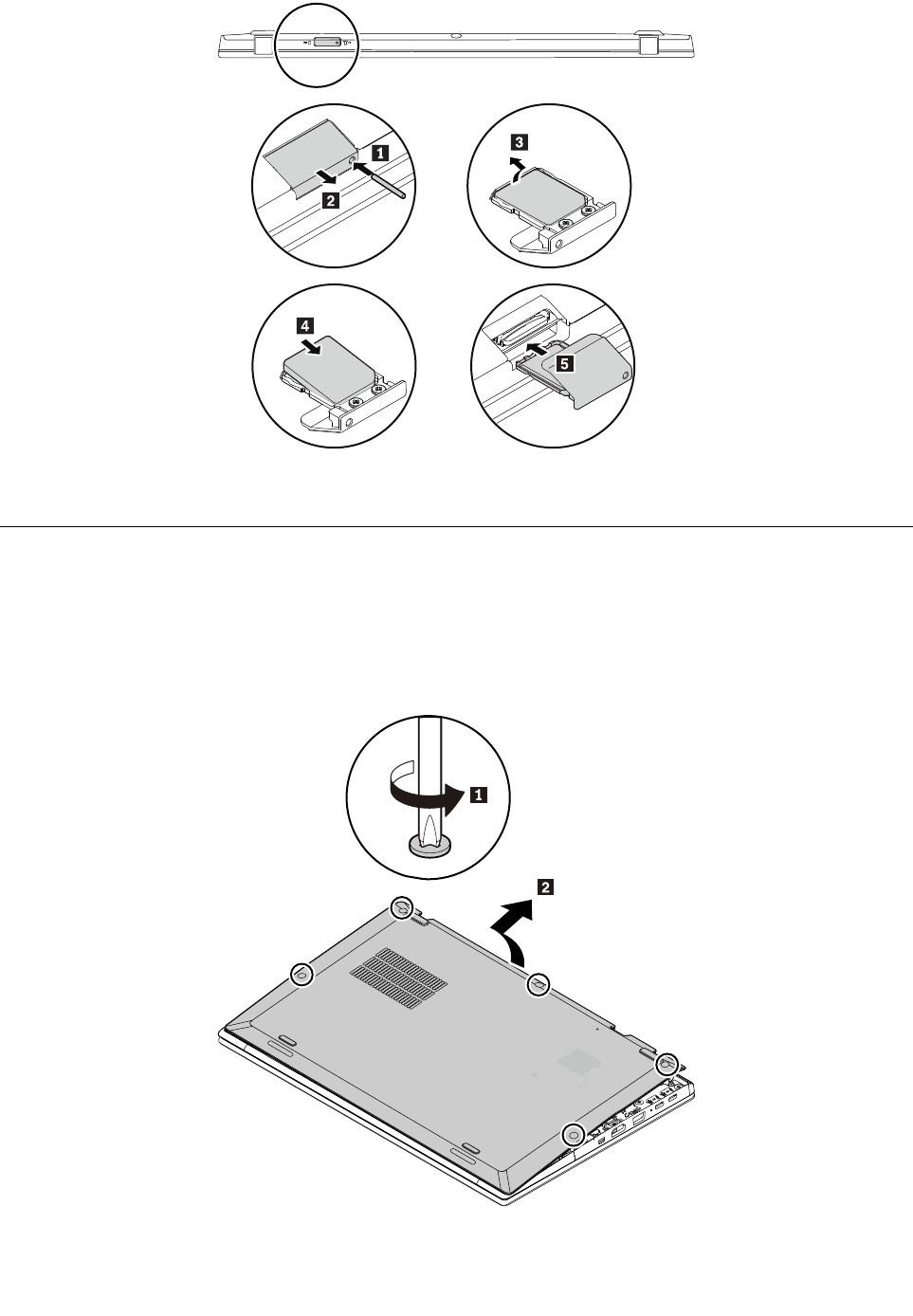 1
2
3
4
5

1
2