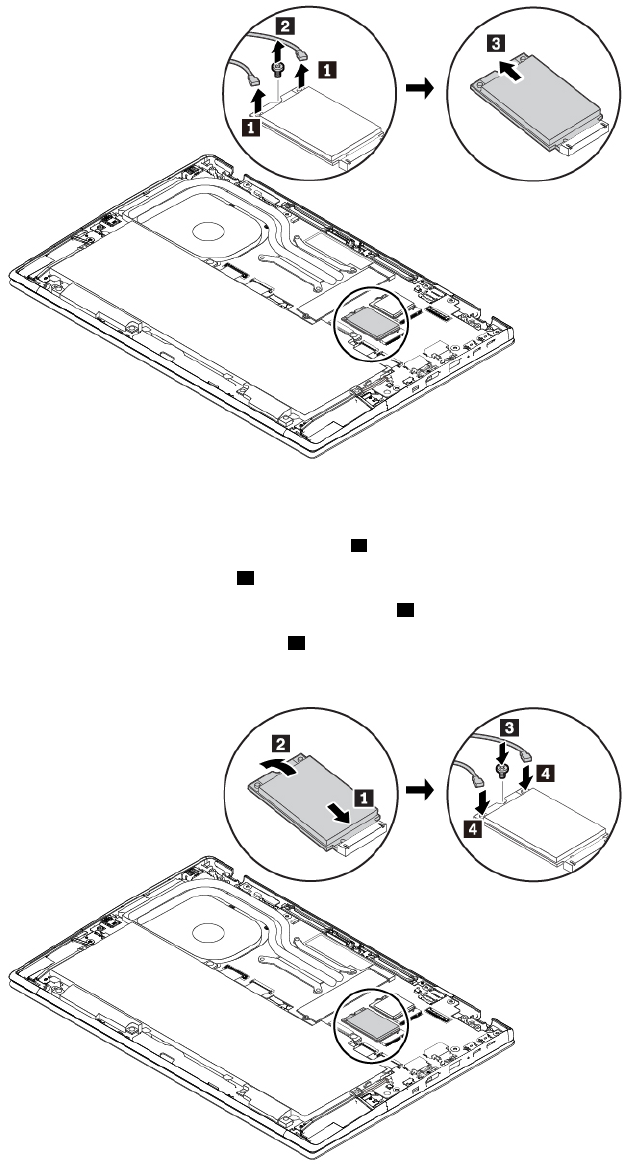 2
1
1
3
2
1
3
4
4