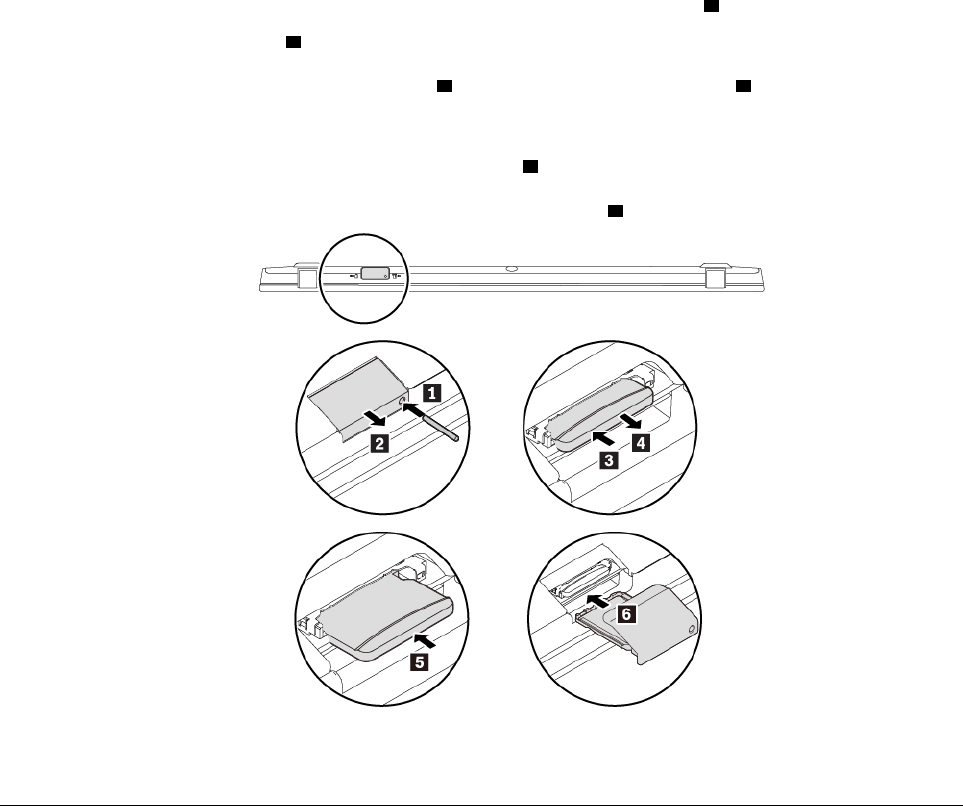 1
2
3
4
5
6