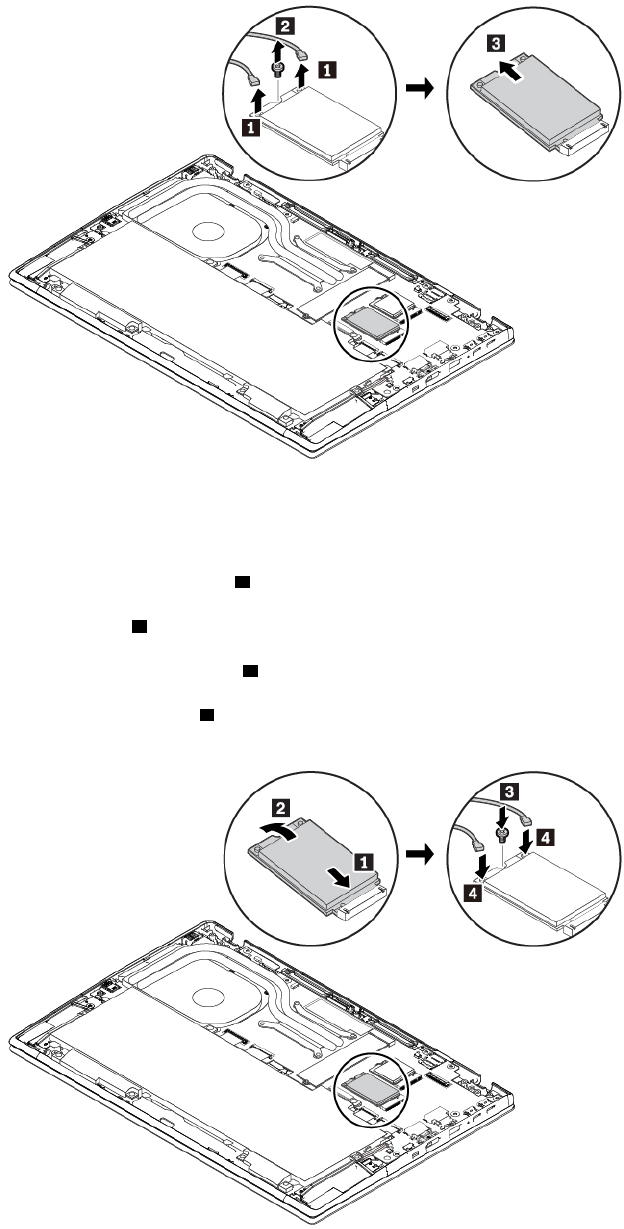 2
1
1
3

2
1
3
4
4