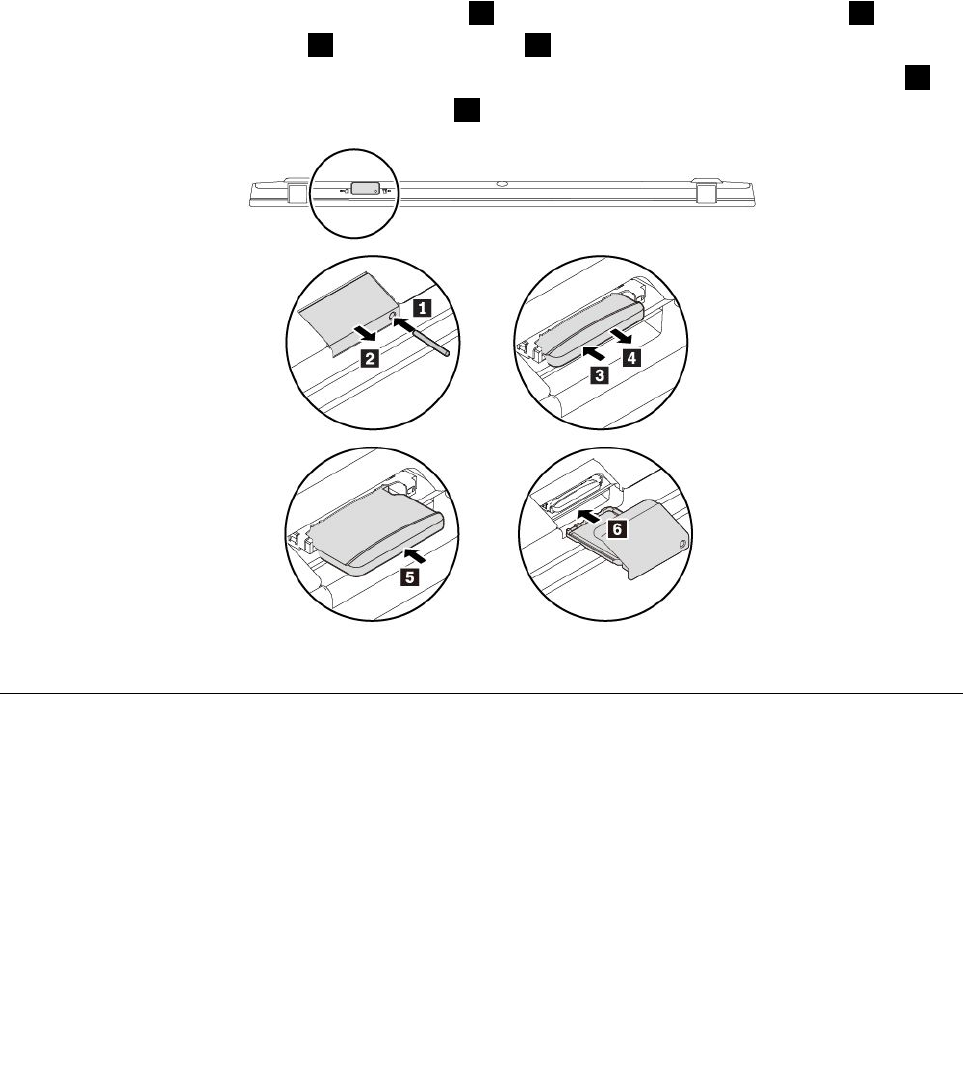 1
2
3
4
5
6