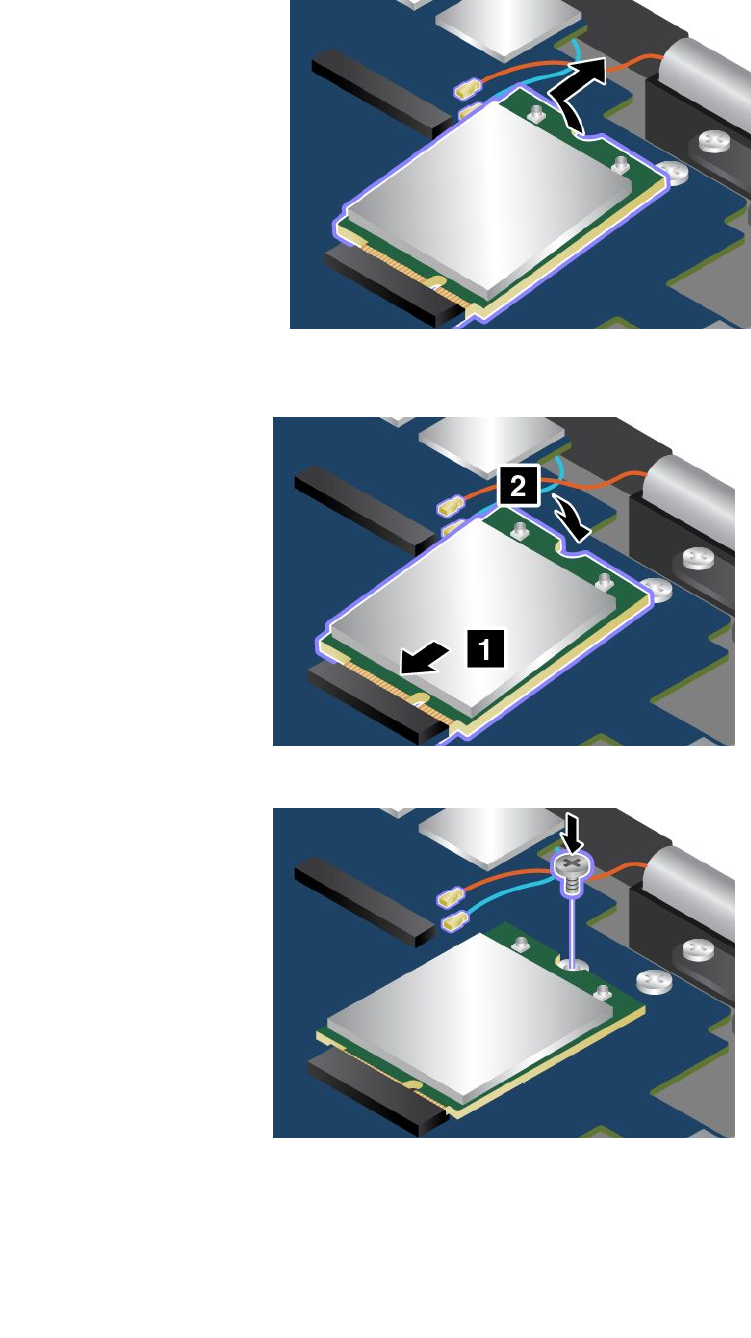 2

1